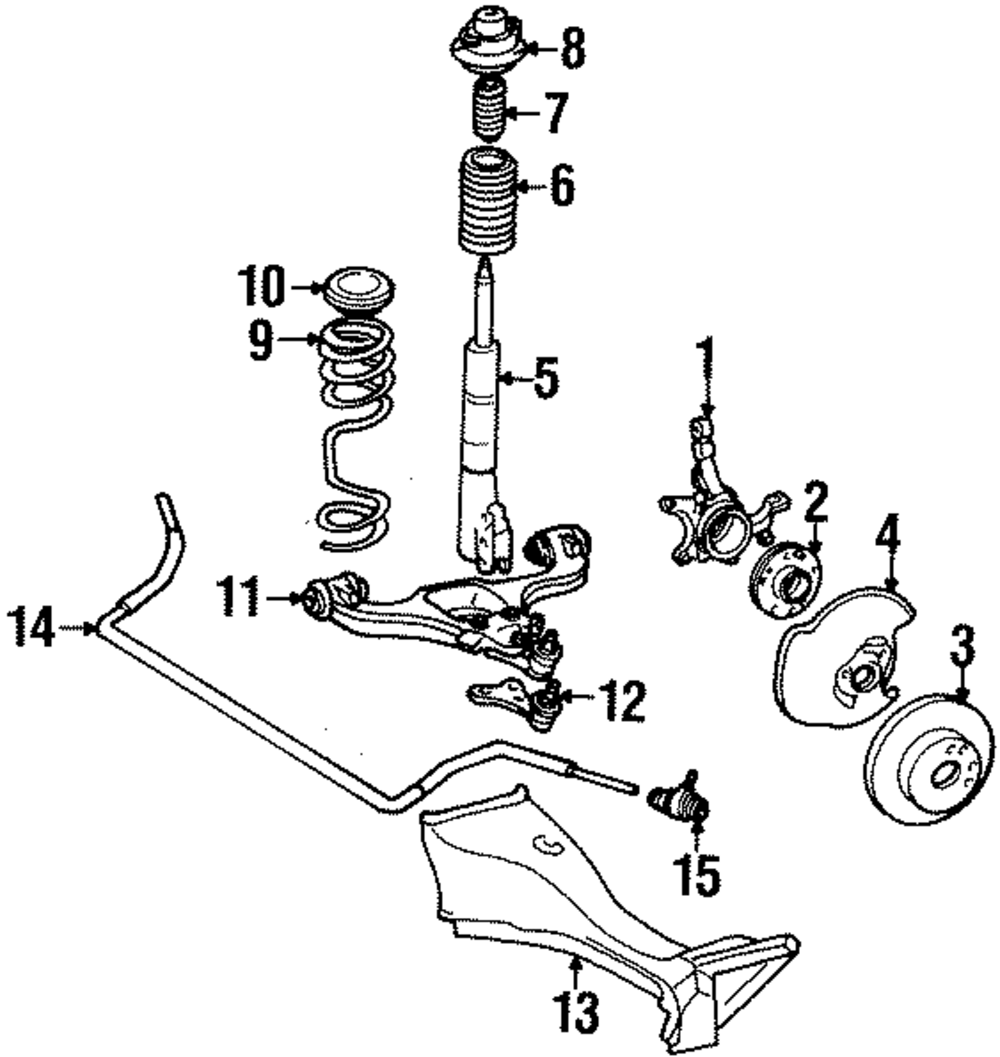 8
7
6
10
9
5
1
2
4
3
11
14
12
15
13