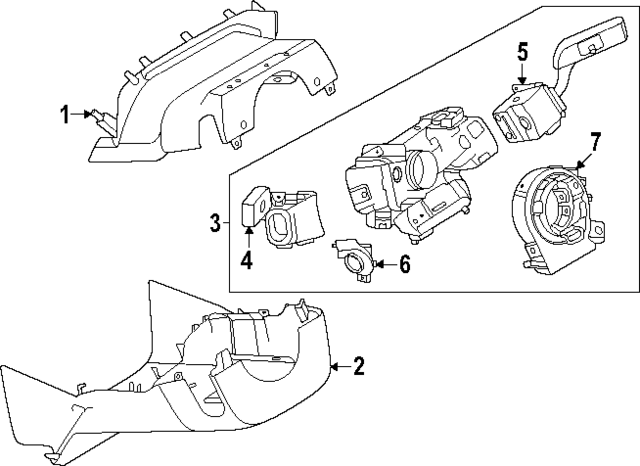 1
5
7
3
4
6
2