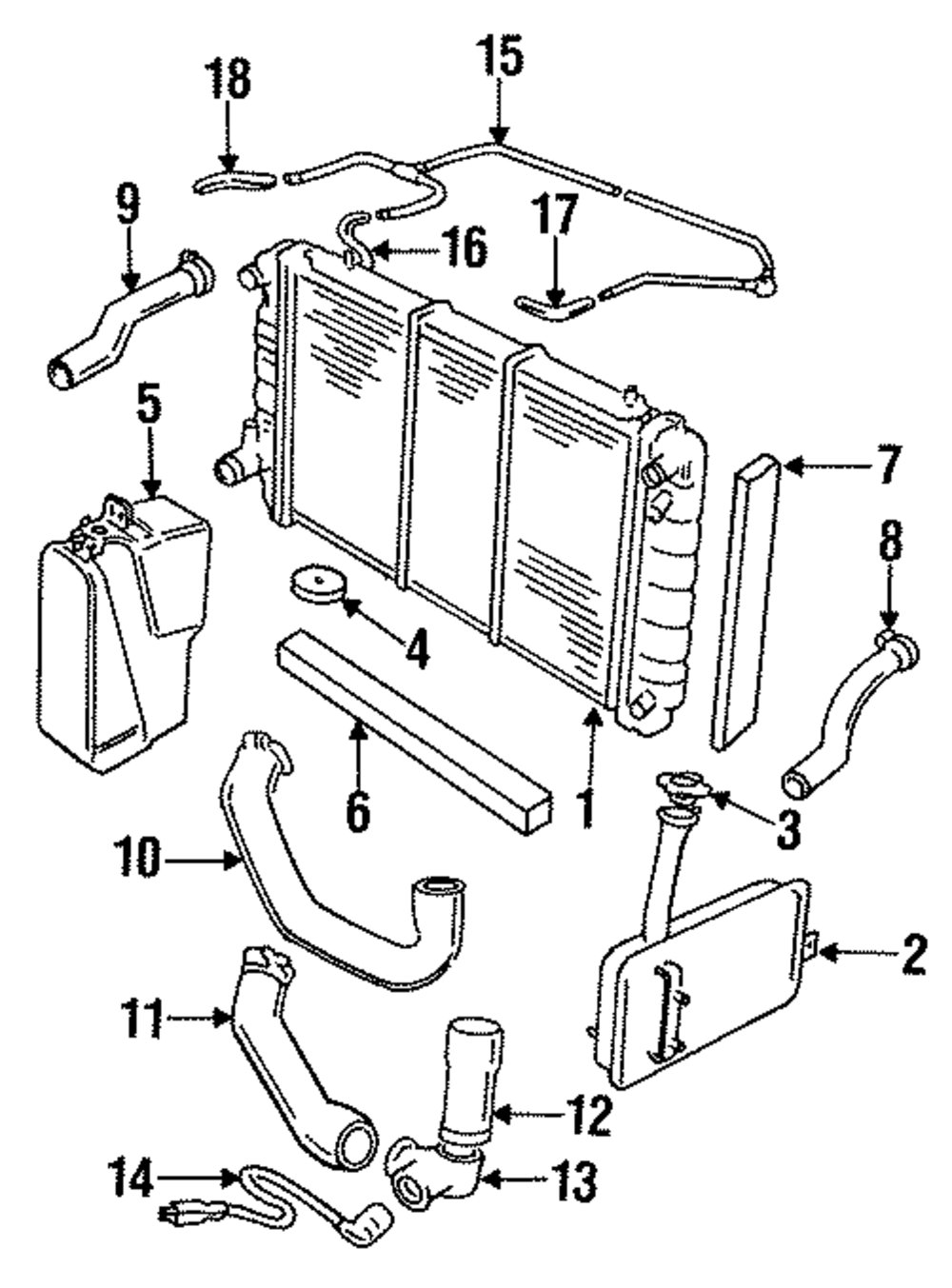 18
15
9
16
17
5
7
8
4
6
1
3
10
2
11
12
14
13