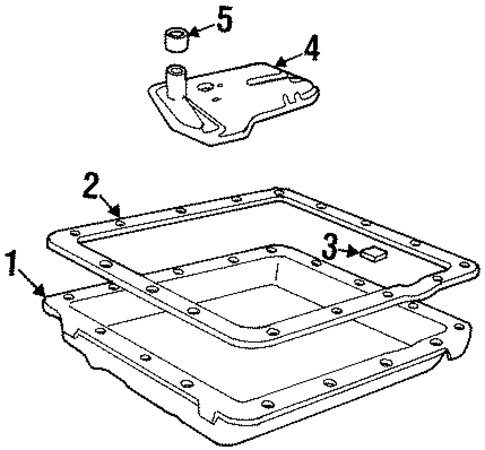 5
4
2
3
1