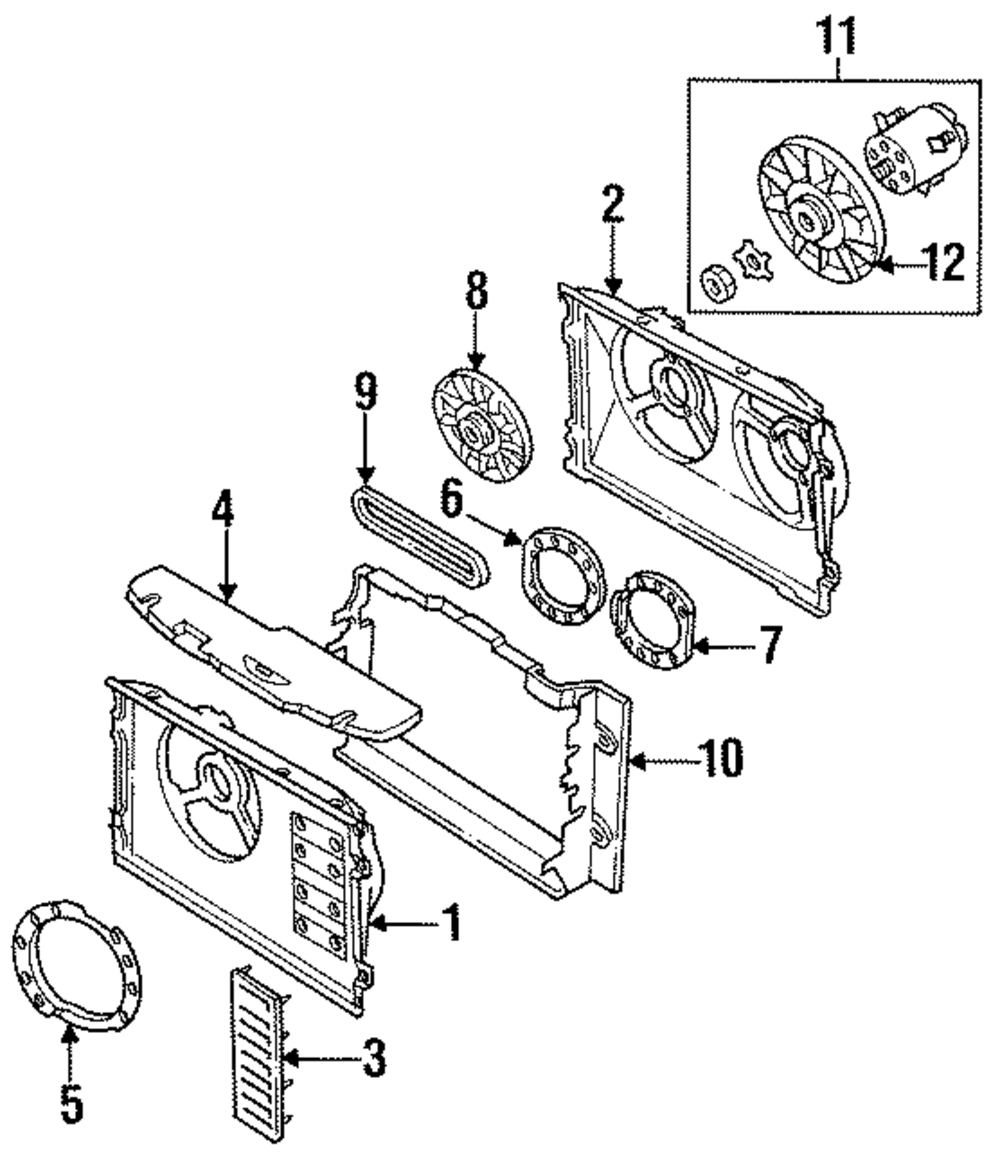 11
2
12
8
9
6
4
7
10
1
3
5