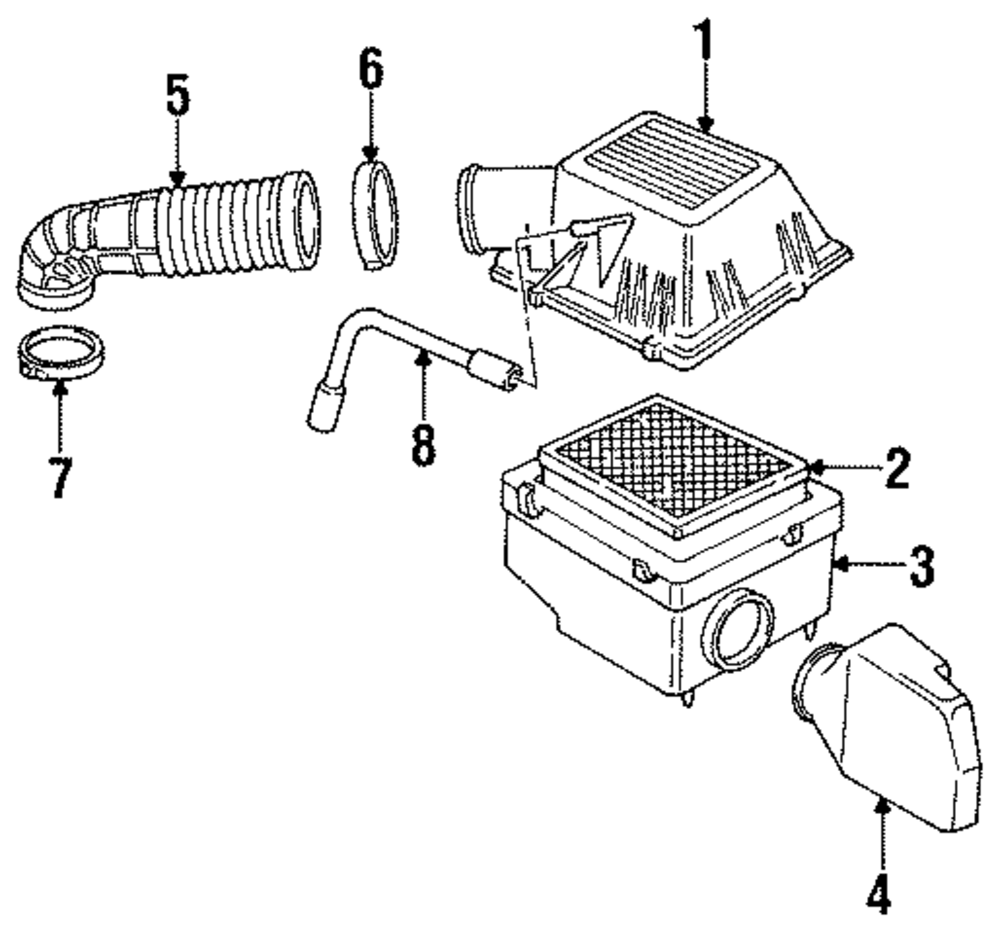 5
6
1
7
8
2
3
4