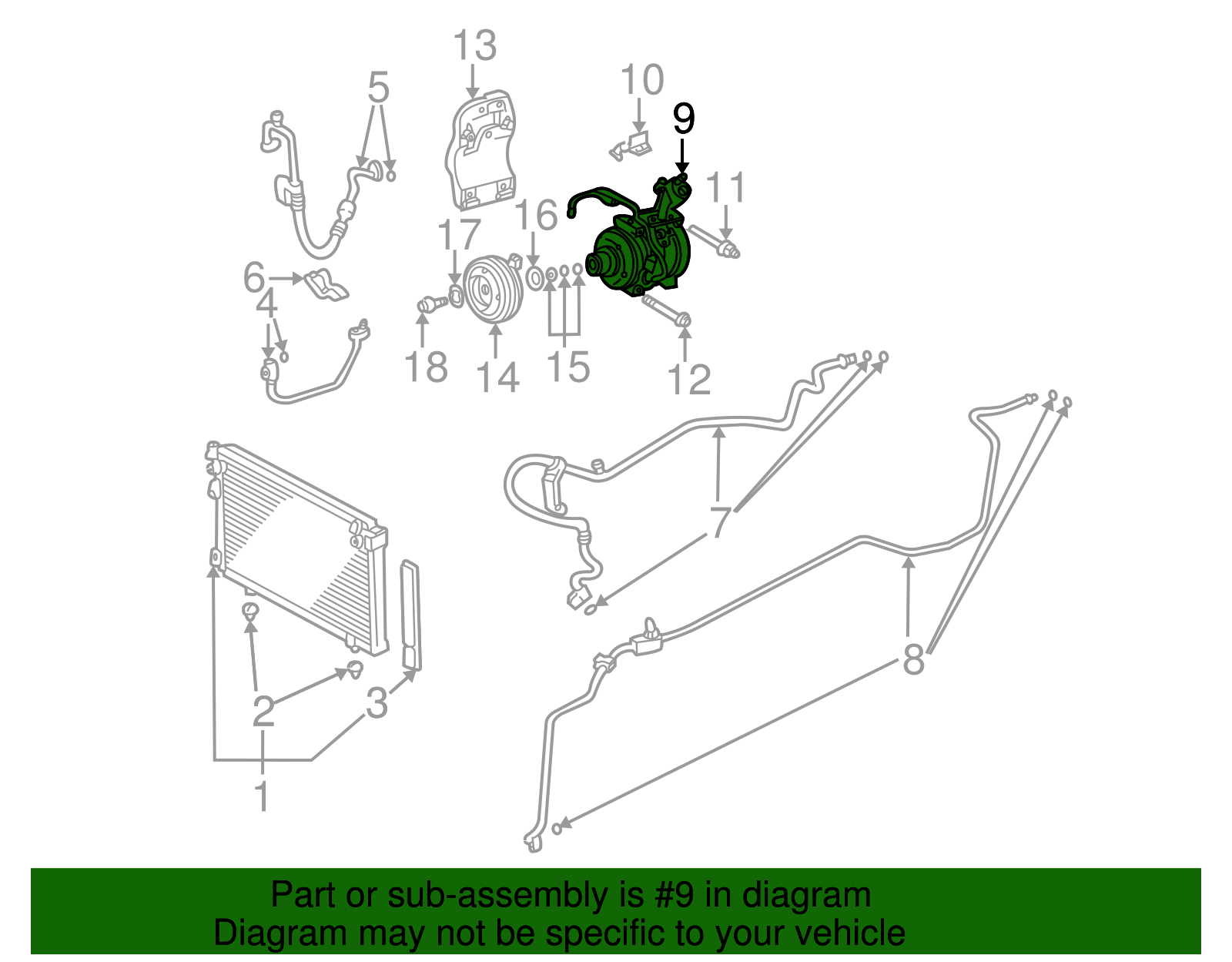 13
5
10
9
11
16
17
6
4
18
14
15
12
7
8
2
3
1

Part or sub-assembly is #9 in diagram
Diagram may not be specific to your vehicle