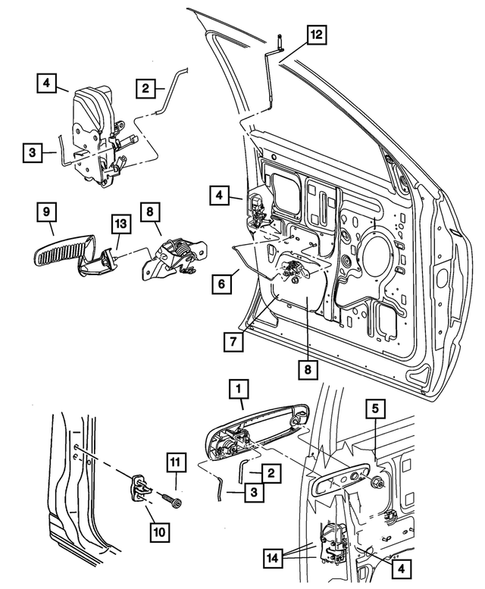 12
4
2
3
4
9
13
8
6
7
8
1
5
11
2
3
10
14
4