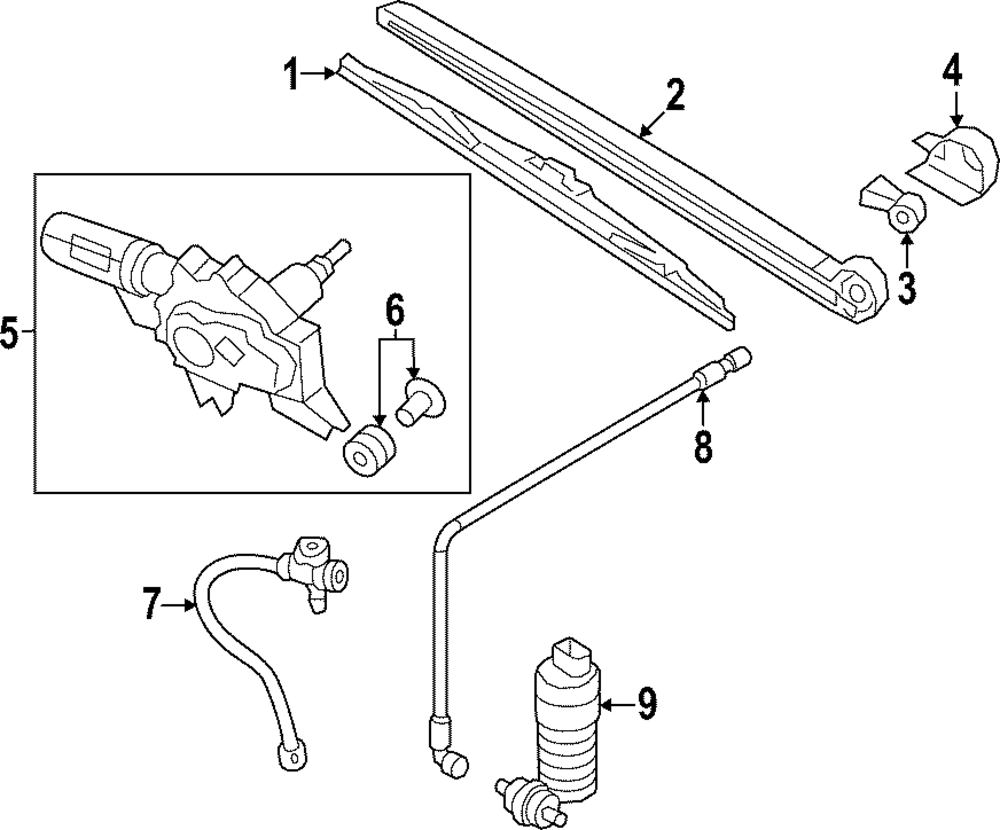 1
2
4
3
5
6
8
7
9