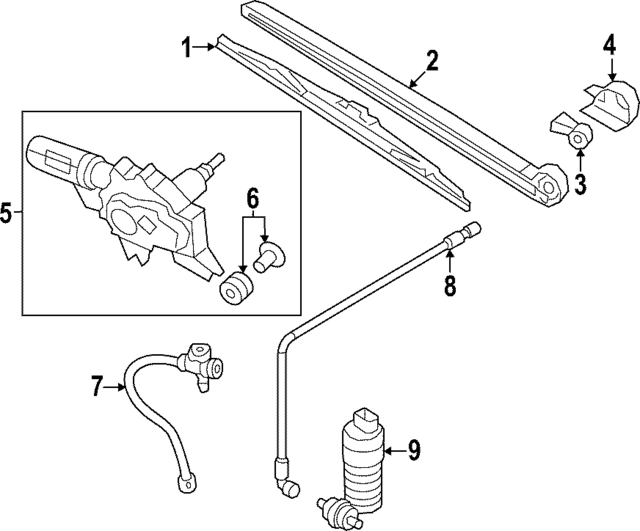 1
2
4
3
5
6
8
7
9