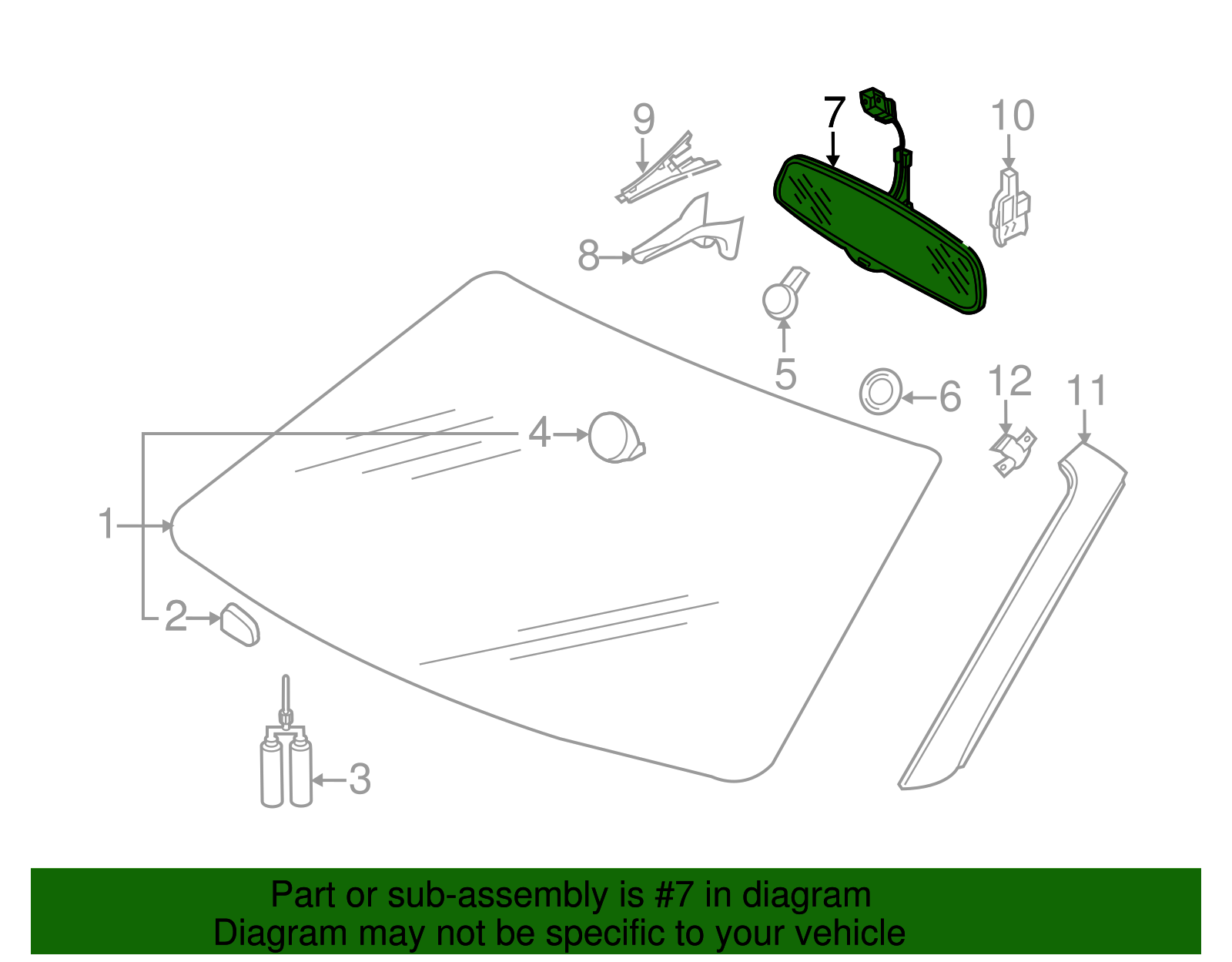 9
7
10
8
5
6
12
11
4
1
2
3

Part or sub-assembly is #7 in diagram
Diagram may not be specific to your vehicle