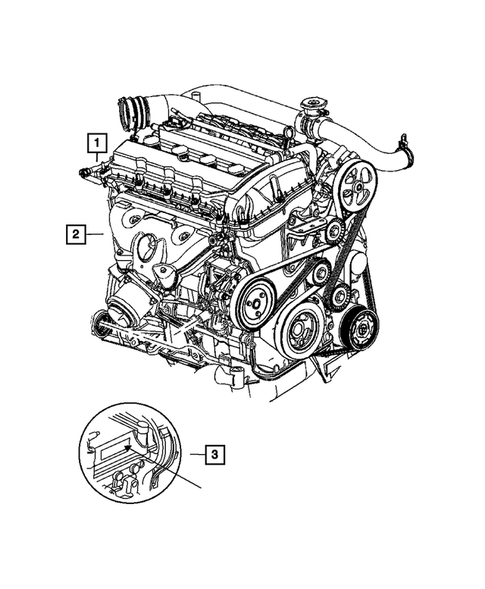 1
2
3