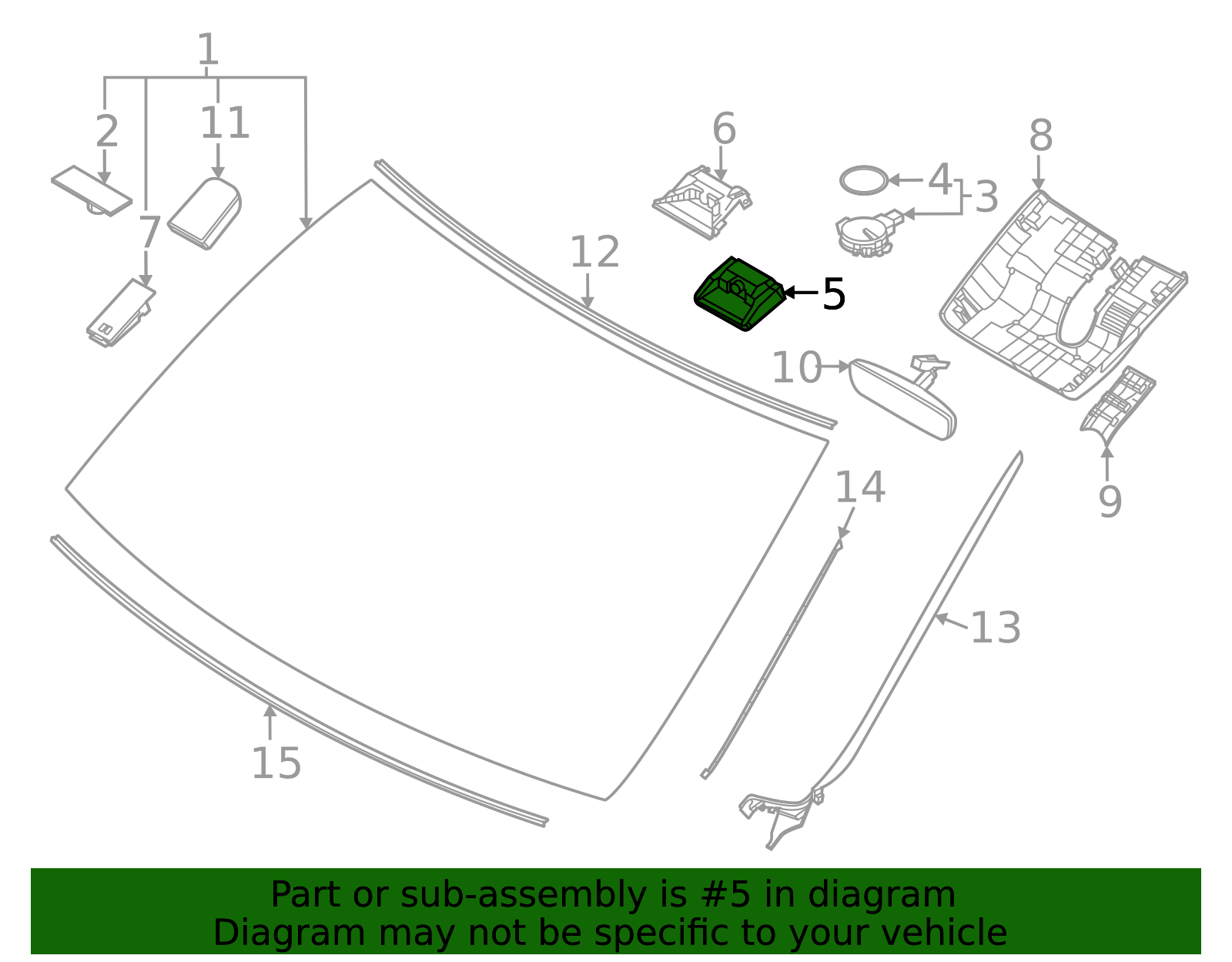 1
2
11
7
6
4
3
8
12
5
10
9
14
13
15

Part or sub-assembly is #5 in diagram
Diagram may not be specific to your vehicle