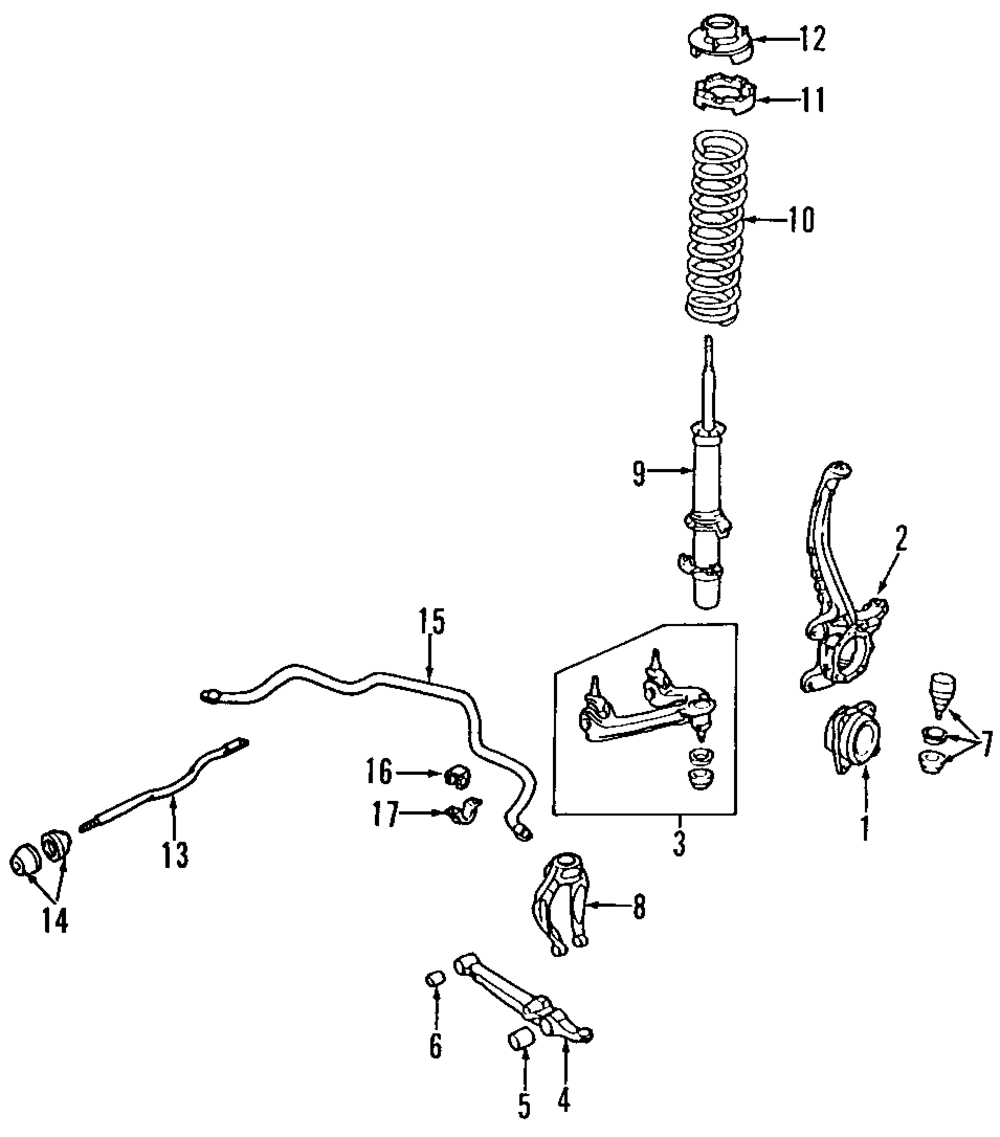 12
11
10
9
2
15
7
16
17
1
3
13
14
8
6
5
4