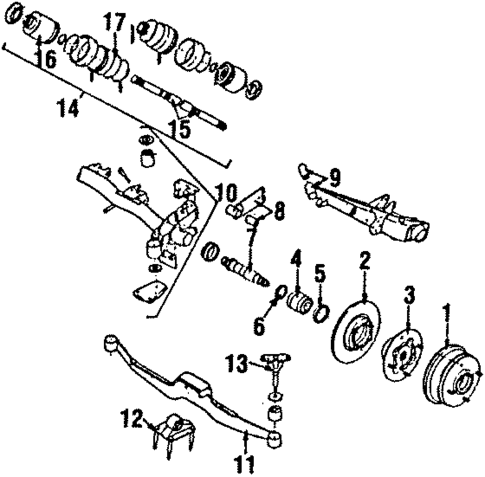 17
16
14
15
9
10
8
7
4
5
2
3
1
6
13
12
11