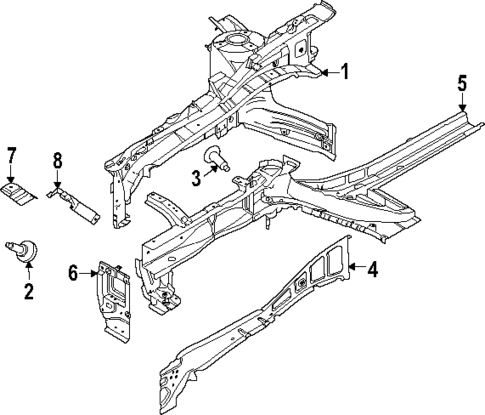 1
5
7
8
3
2
6
4