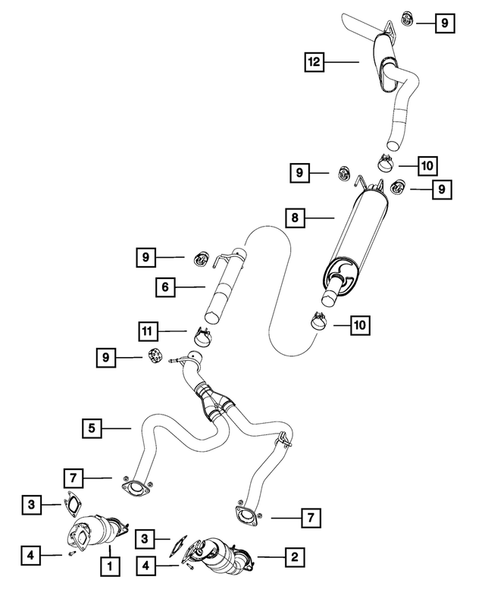 9
12
10
9
9
8
9
6
11
10
9
5
7
3
7
3
4
1
4
2