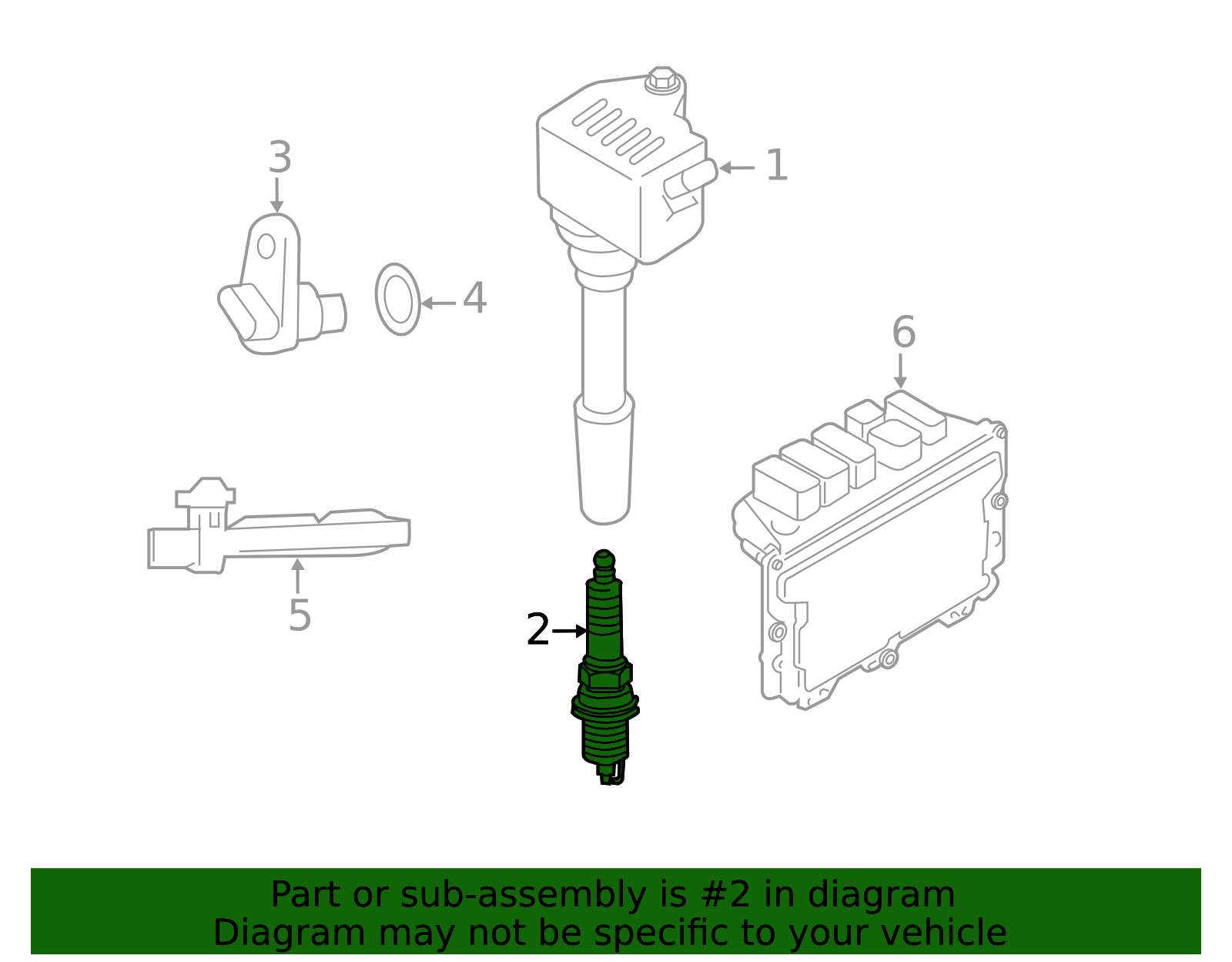 3
1
4
6
5
2

Part or sub-assembly is #2 in diagram
Diagram may not be specific to your vehicle