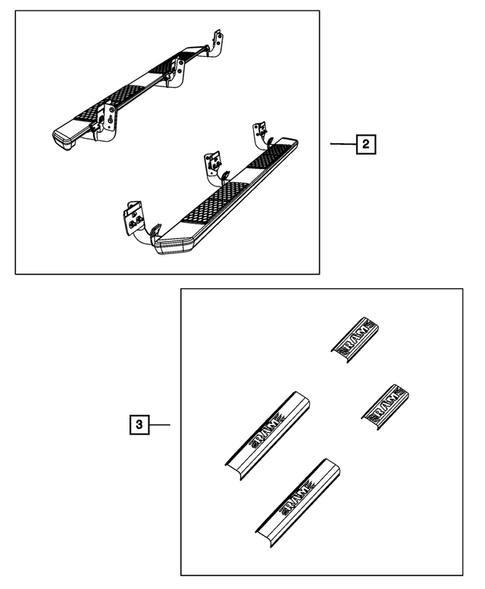 2

3

RAM

RAM

RAM

RAM