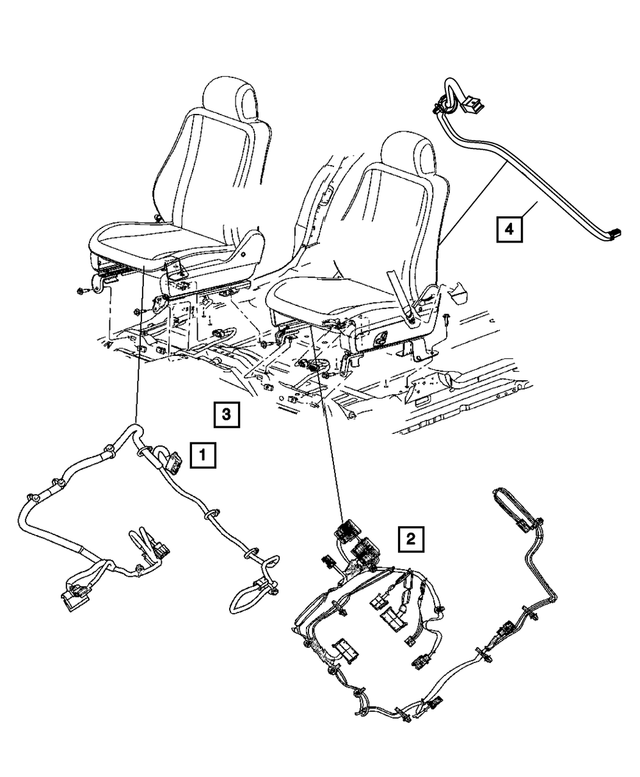 4

3

1

2