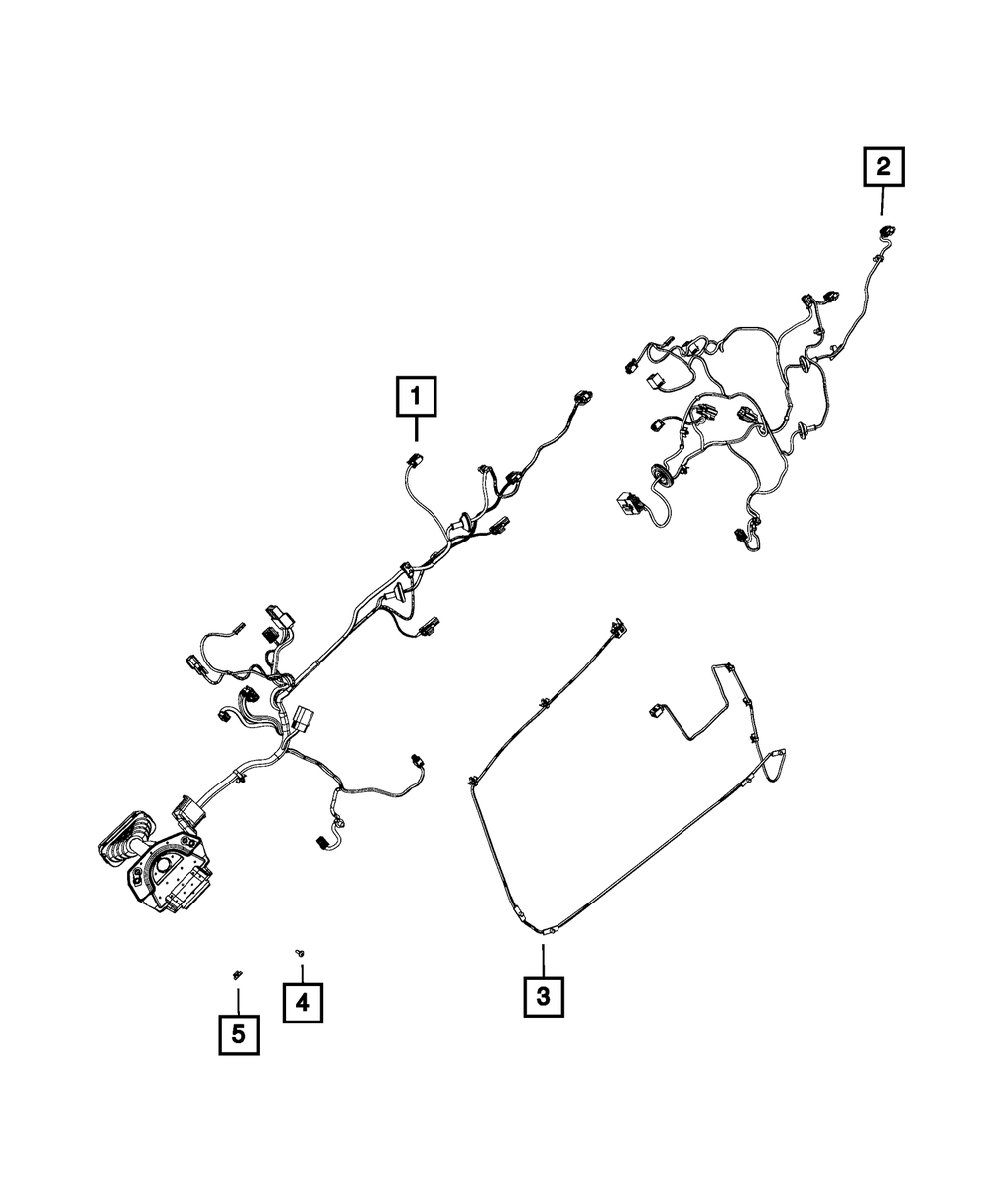 2

1

3

4

5