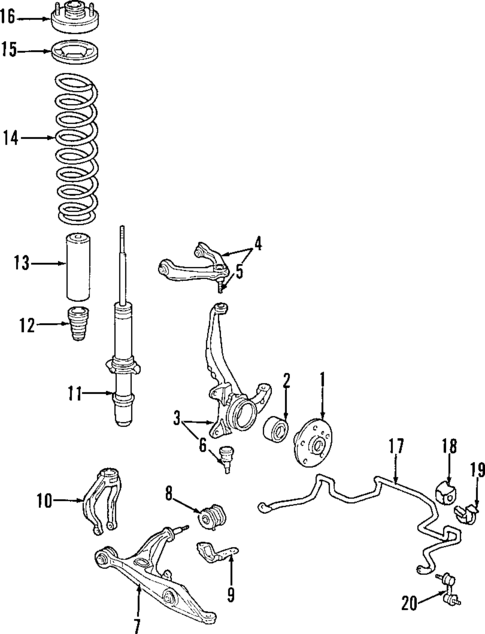 16
15
14
13
12
11
4
5
3
6
2
1
17
18
19
10
8
9
7
20