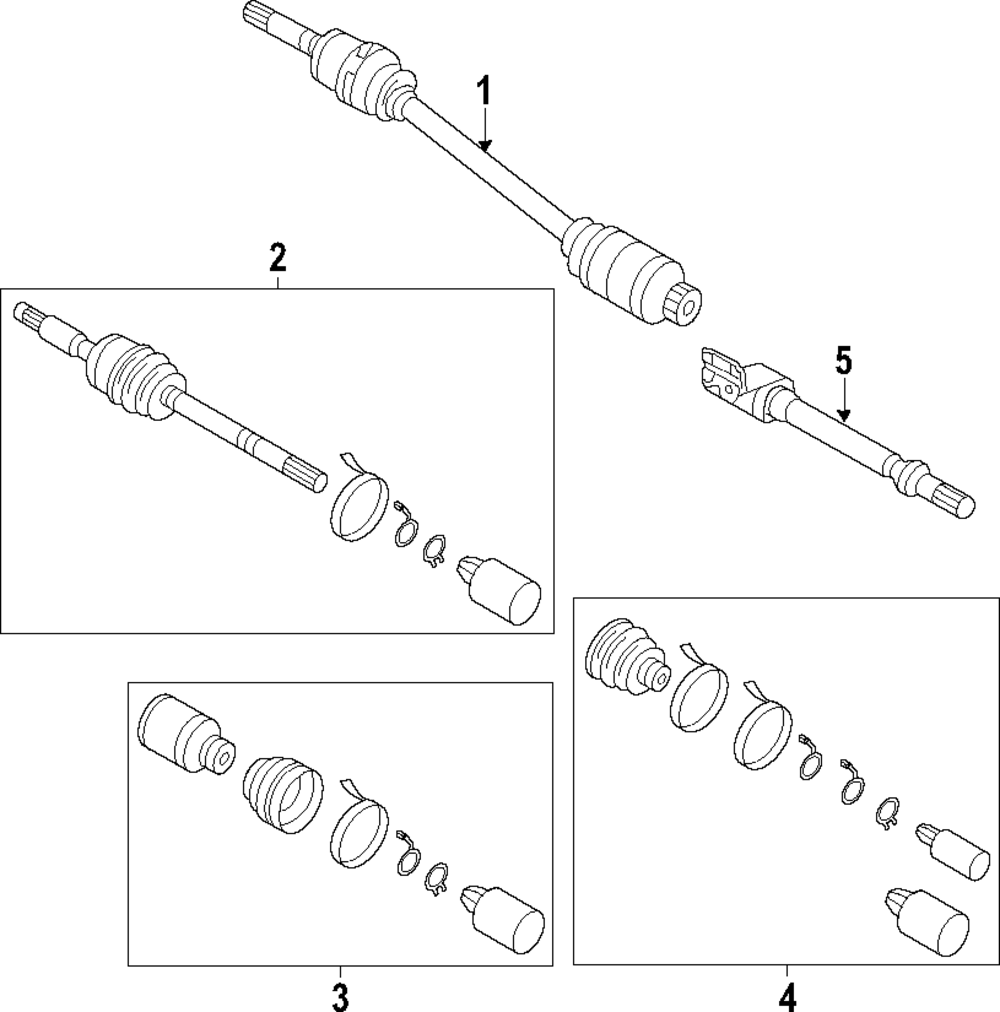 1
2
5
3
4