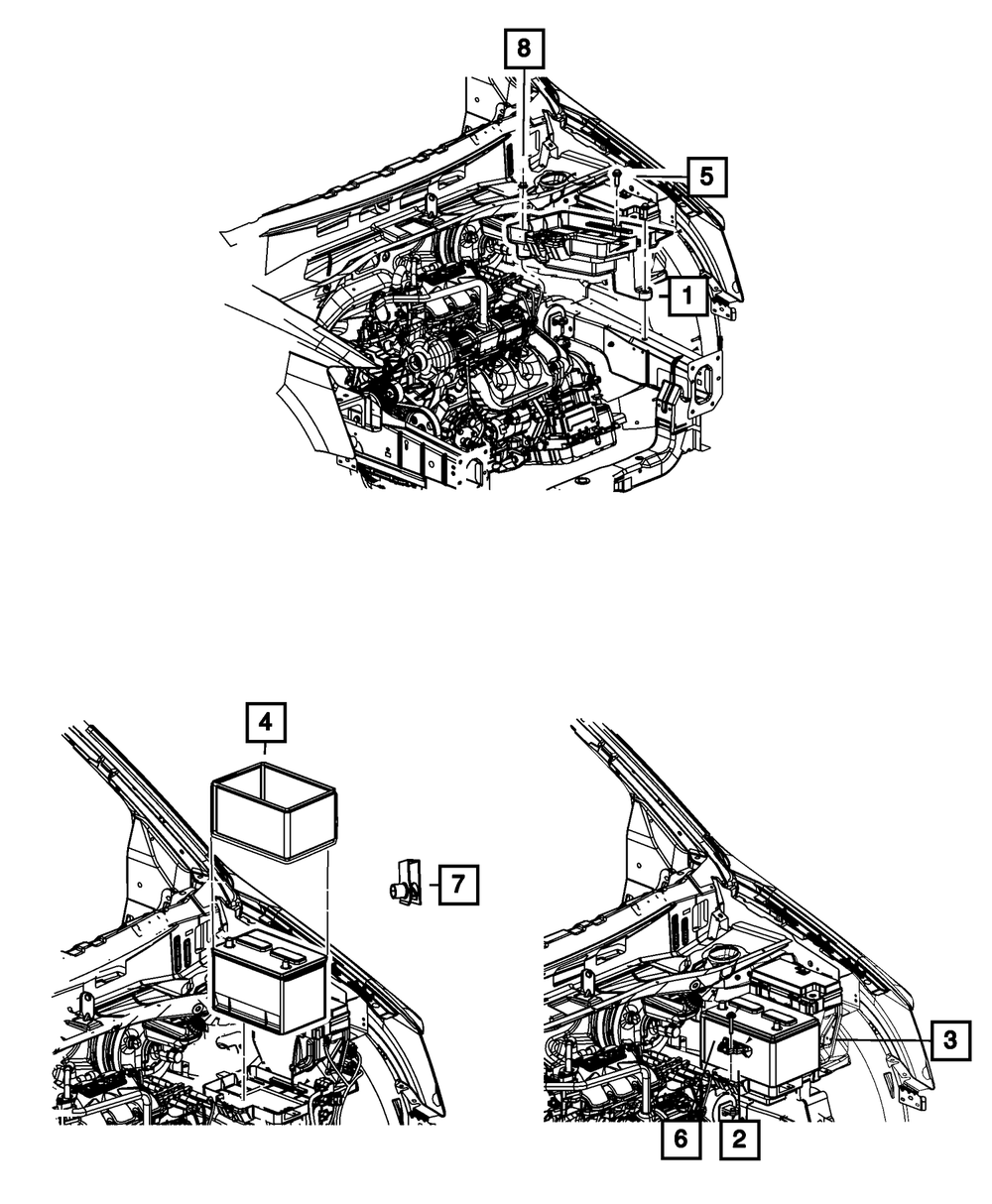 8
5
1
4
7
3
6
2