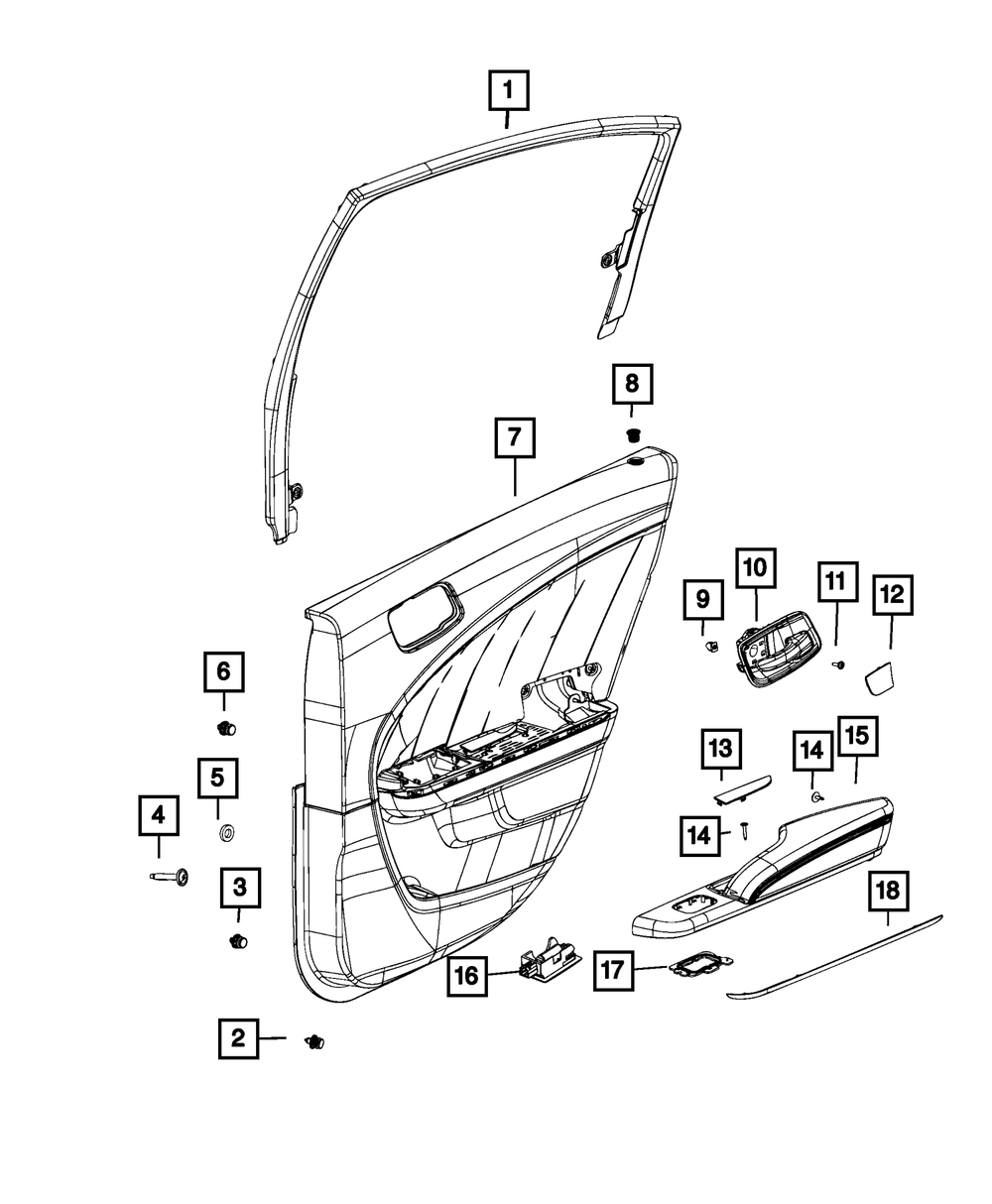 1
8
7
9
10
11
12
6
5
4
3
13
14
15
14
18
16
17
2