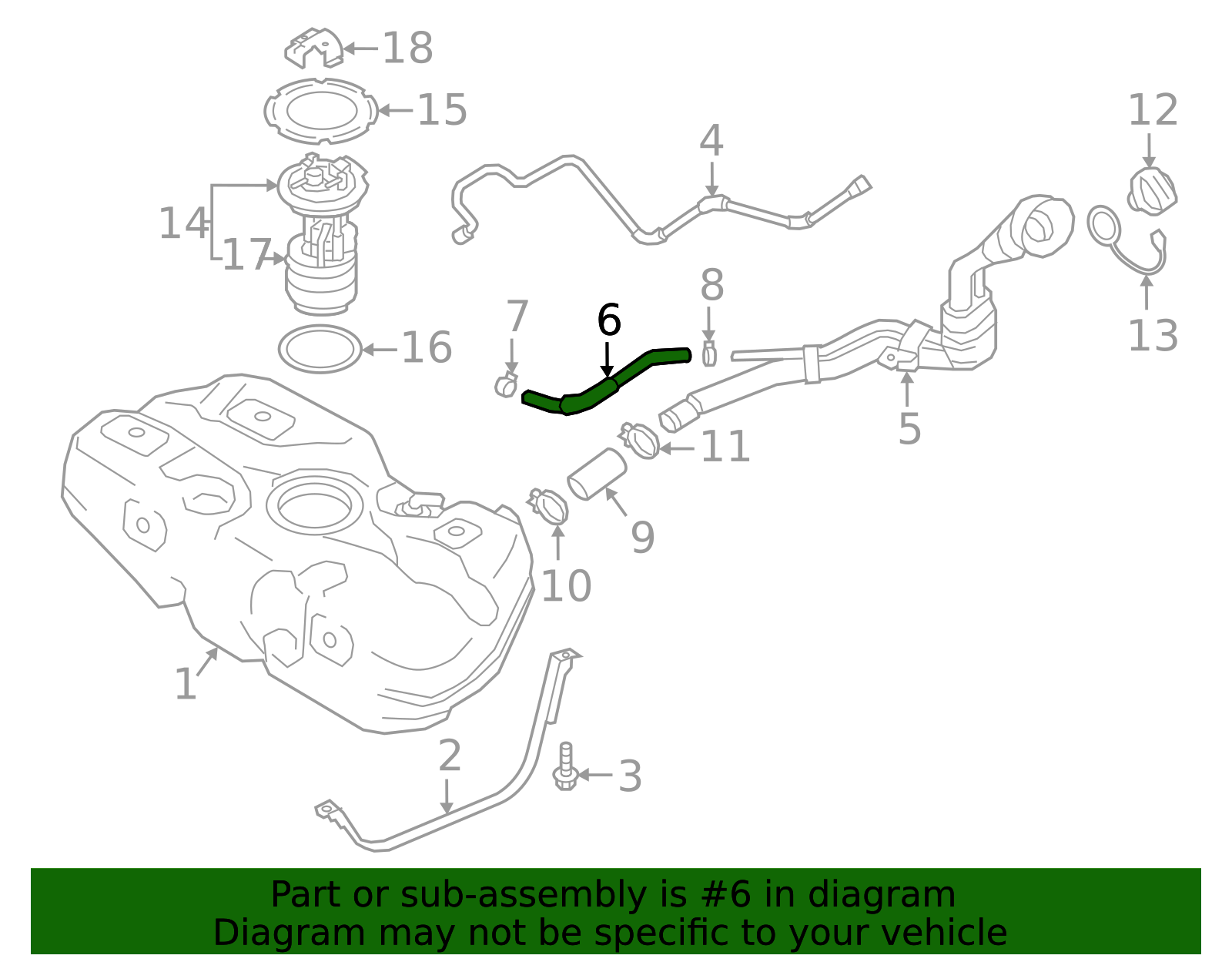 18
15
4
12
14
17
8
7
6
13
16
5
11
9
10
1
2
3

Part or sub-assembly is #6 in diagram
Diagram may not be specific to your vehicle