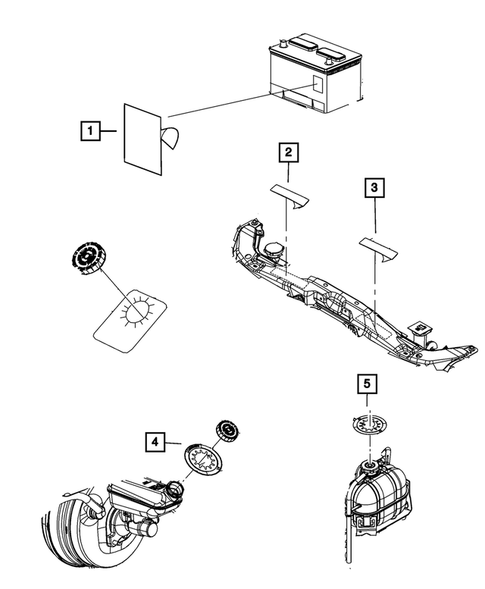 1
2
3
4
5