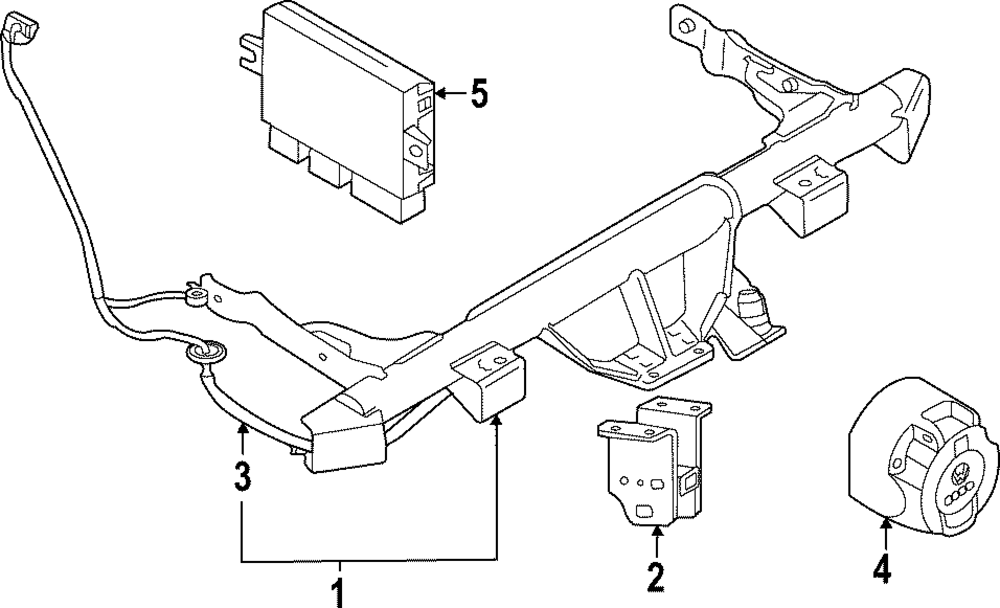 5
3
1
2
4