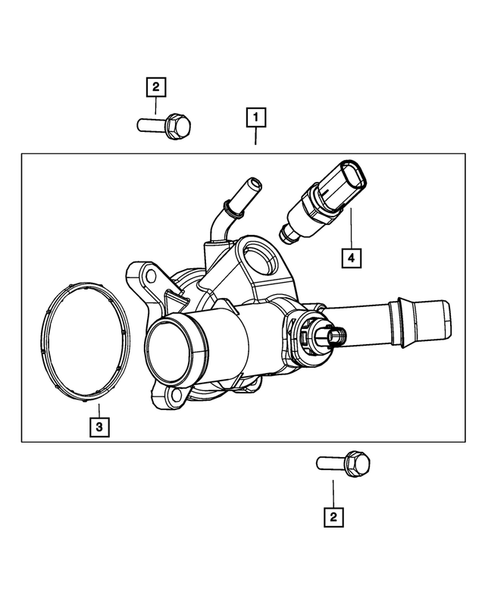 2

1

4

3

2