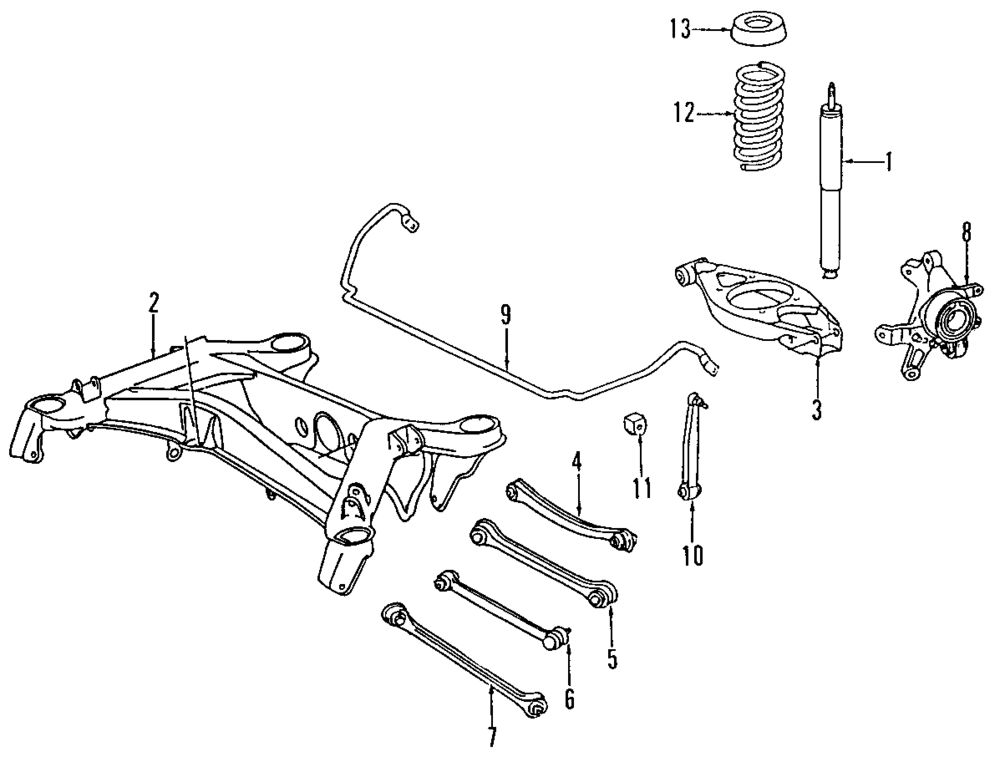 13
12
1
8
2
9
3
4
11
10
5
6
7