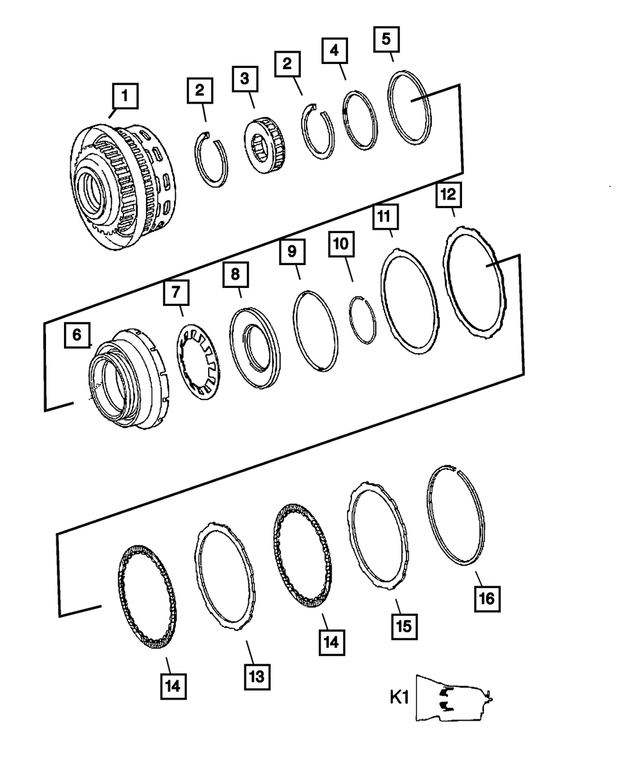 1
2
3
2
4
5
6
7
8
9
10
11
12
14
13
14
15
16
K1