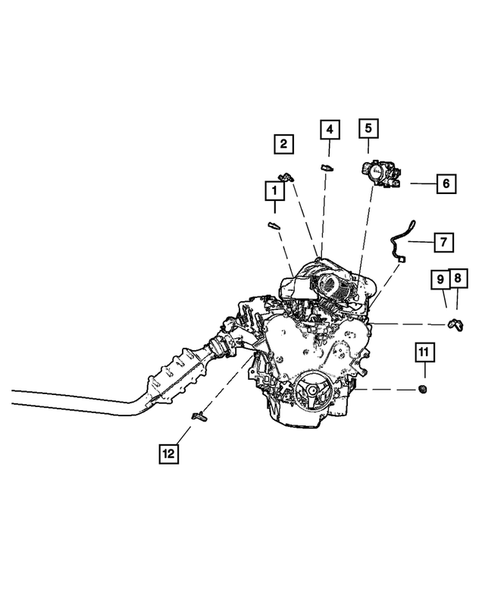 2
4
5
1
6
7
9
8
11
12