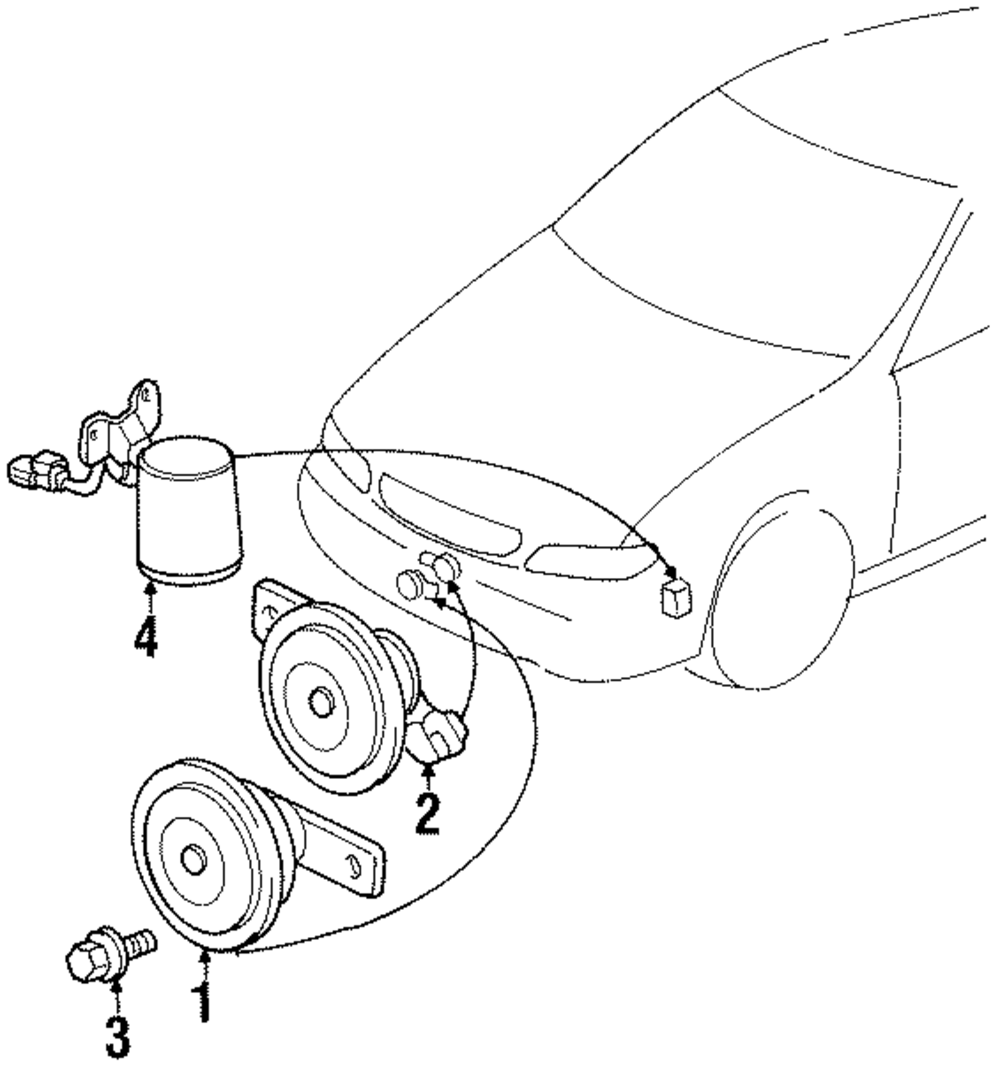 4
2
1
3