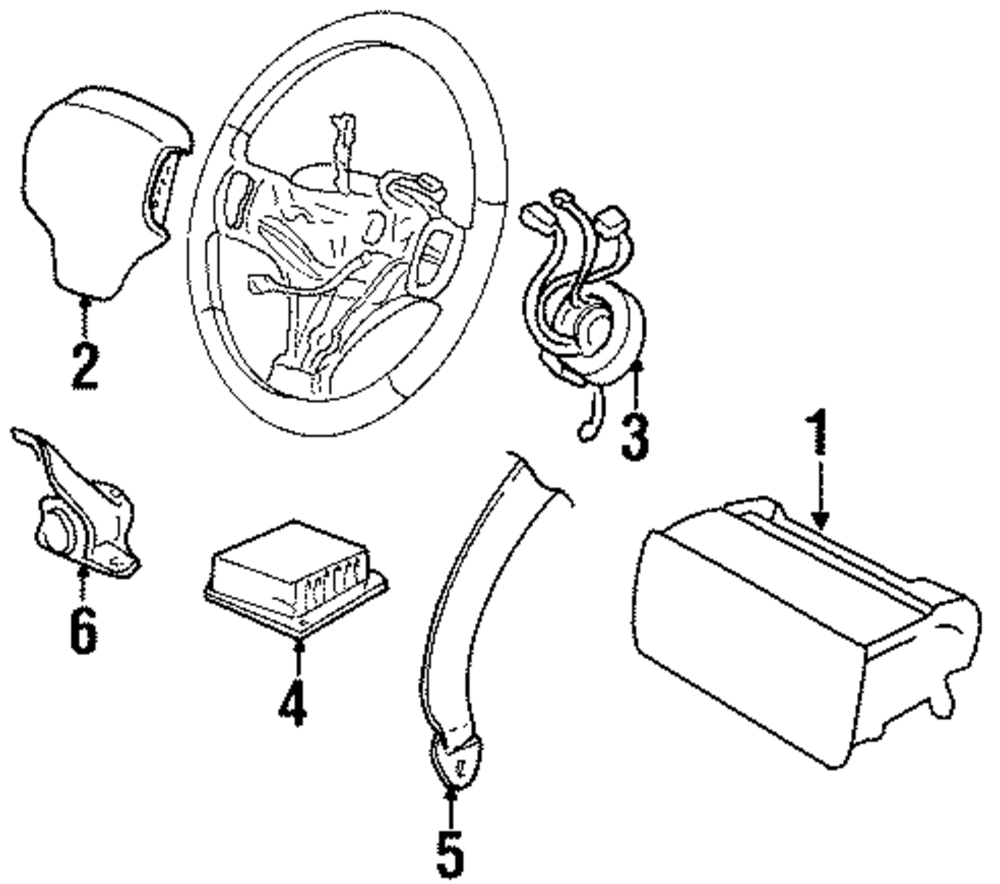 2
3
1
6
4
5