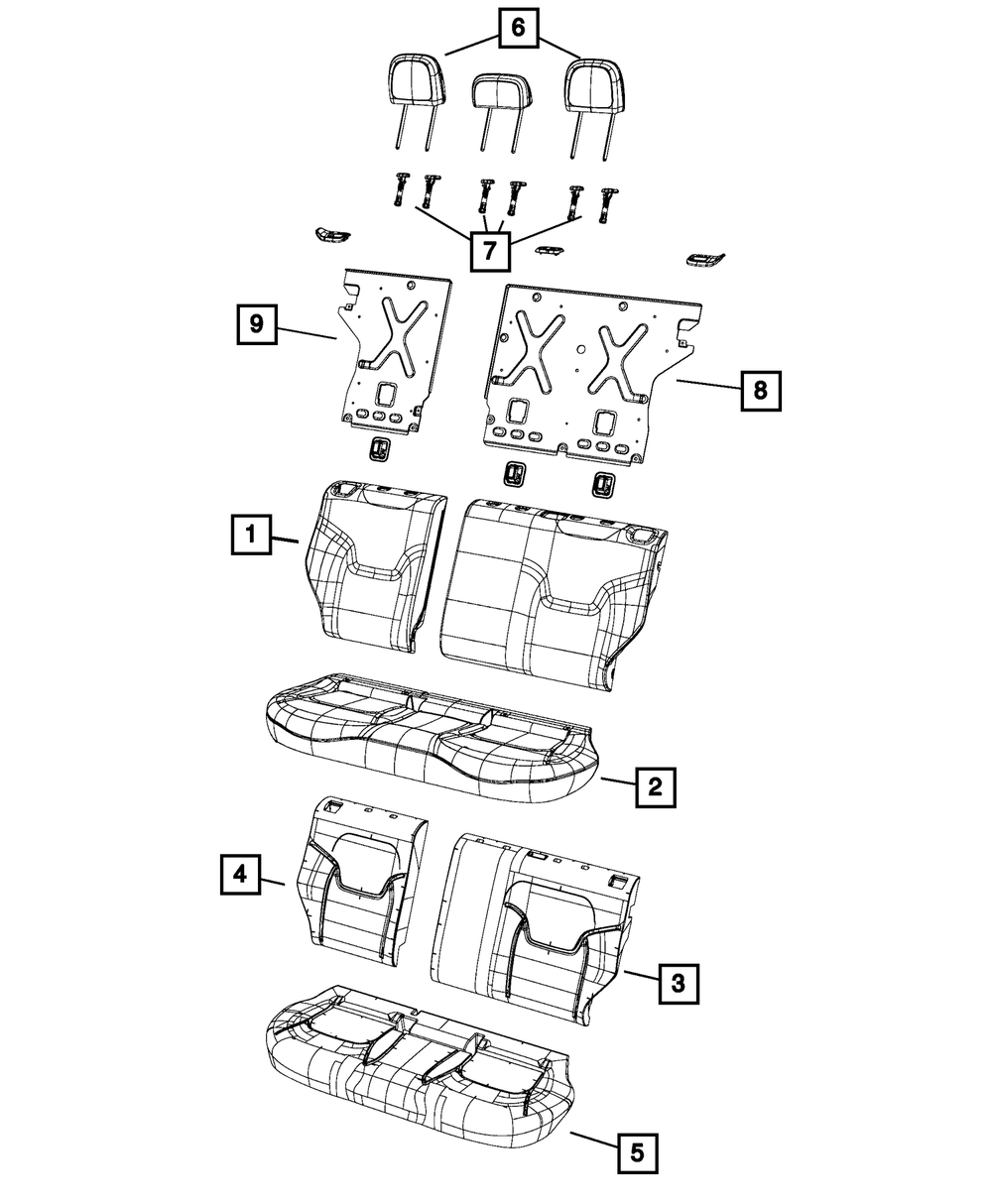 6
7
9
8
1
2
4
3
5