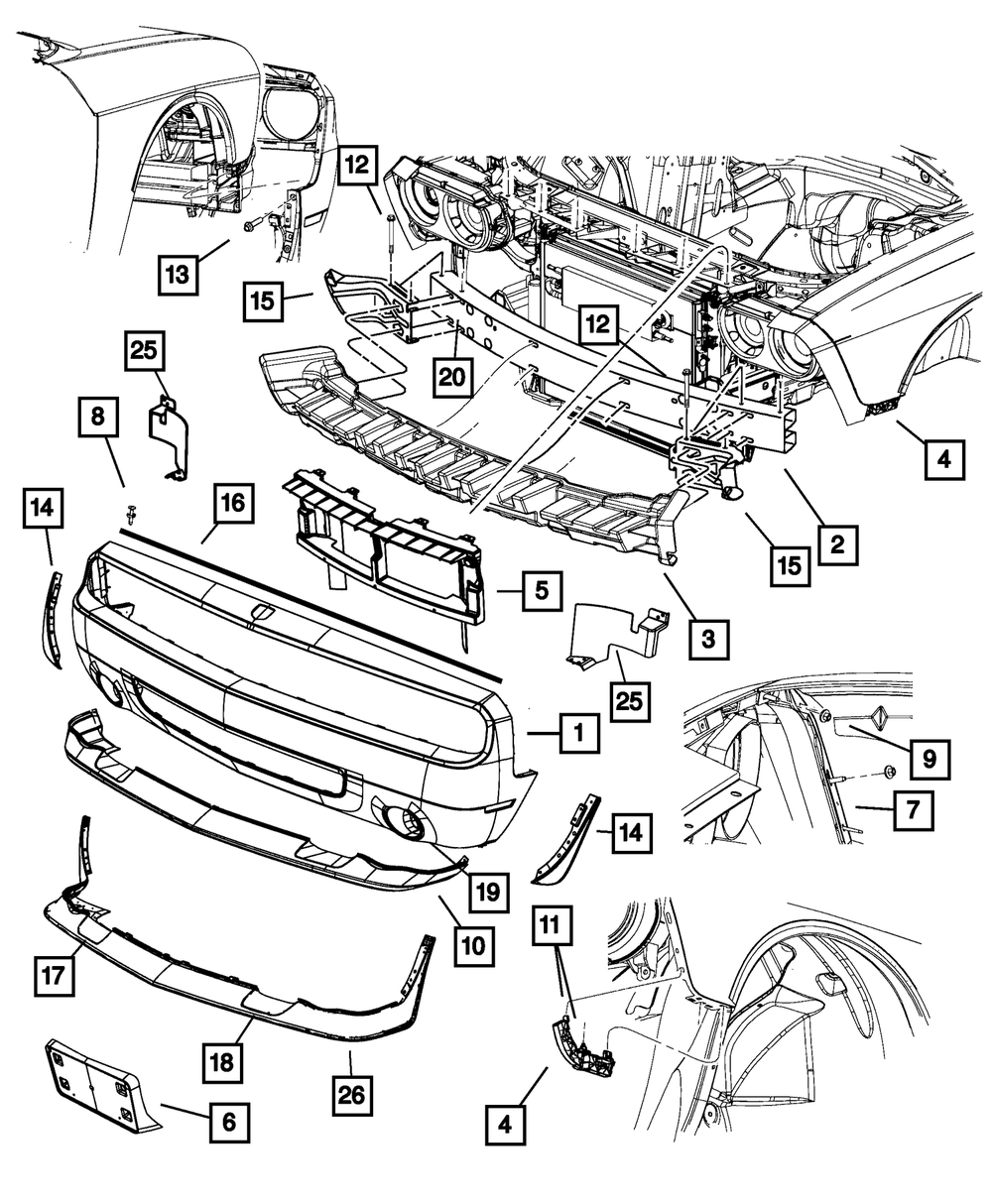 12
13
15
25
20
12
8
4
14
16
2
15
5
3
25
1
9
7
14
19
10
11
17
18
26
6
4