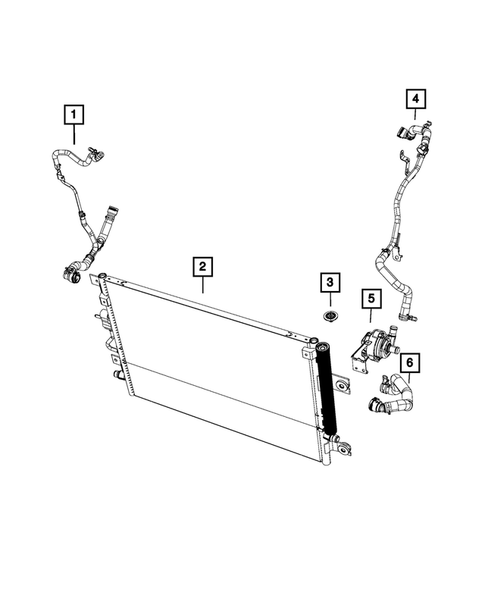 1
4
2
3
5
6