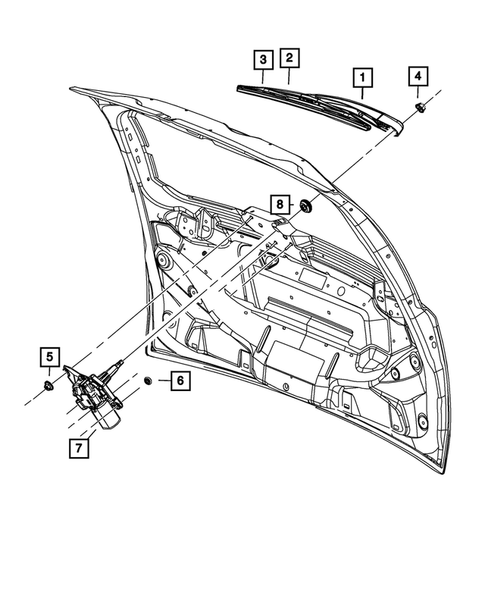 3
2
1
4
8
5
6
7