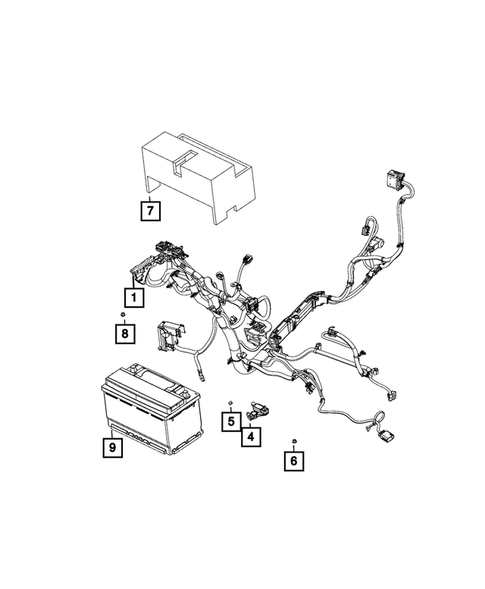 7

1

8

5

4

9

6