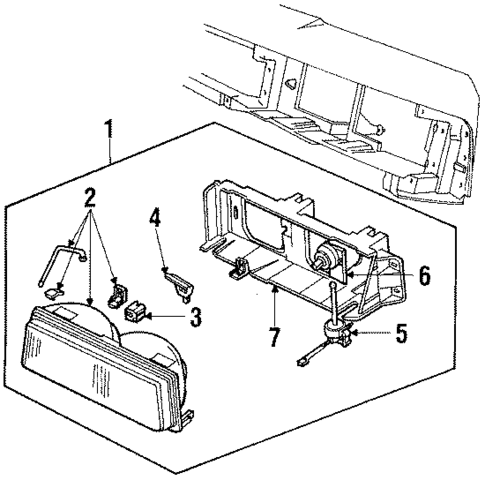 1
2
4
3
6
7
5