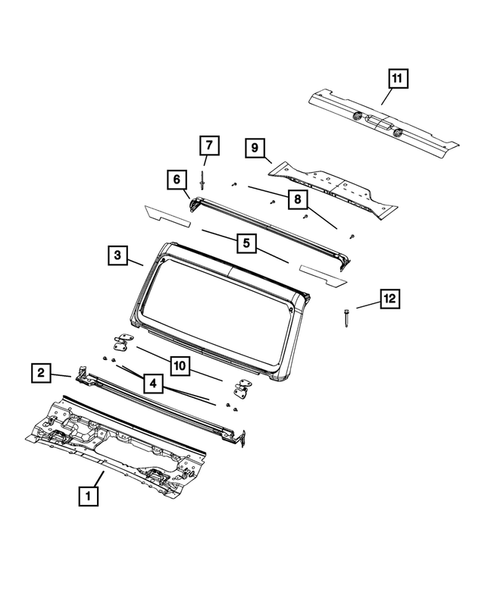 11
7
9
6
8
5
3
12
10
2
4
1