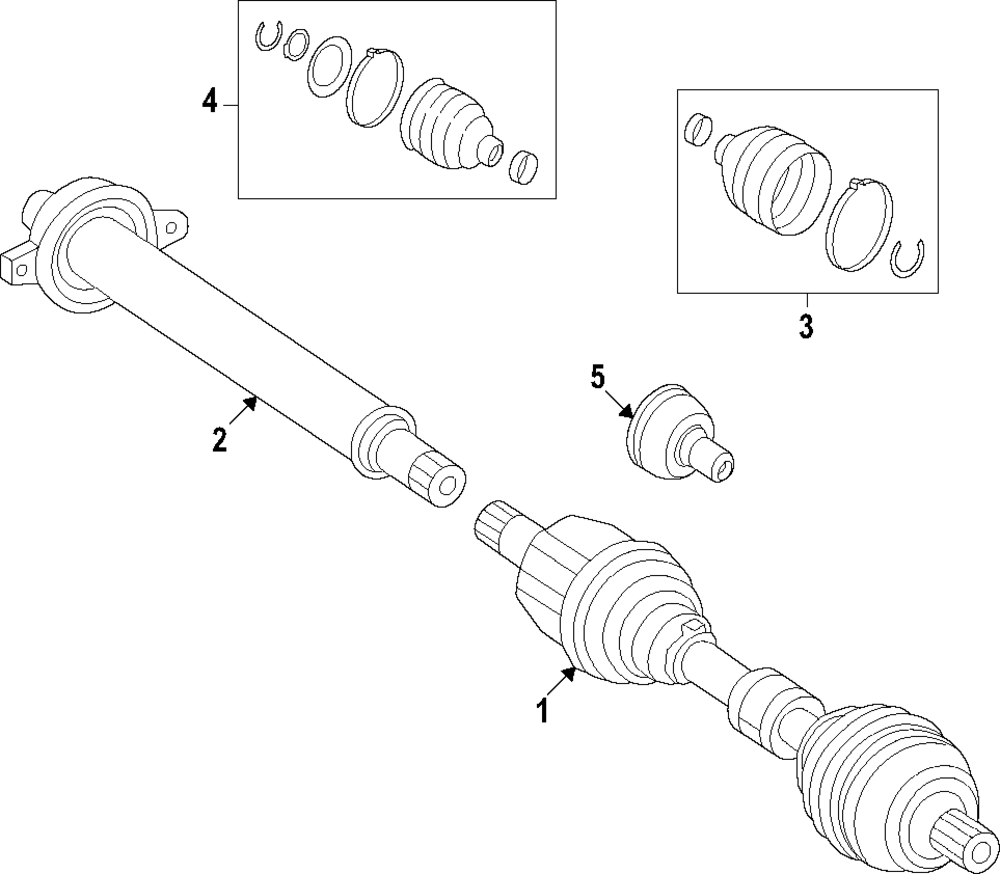 4
3
5
2
1