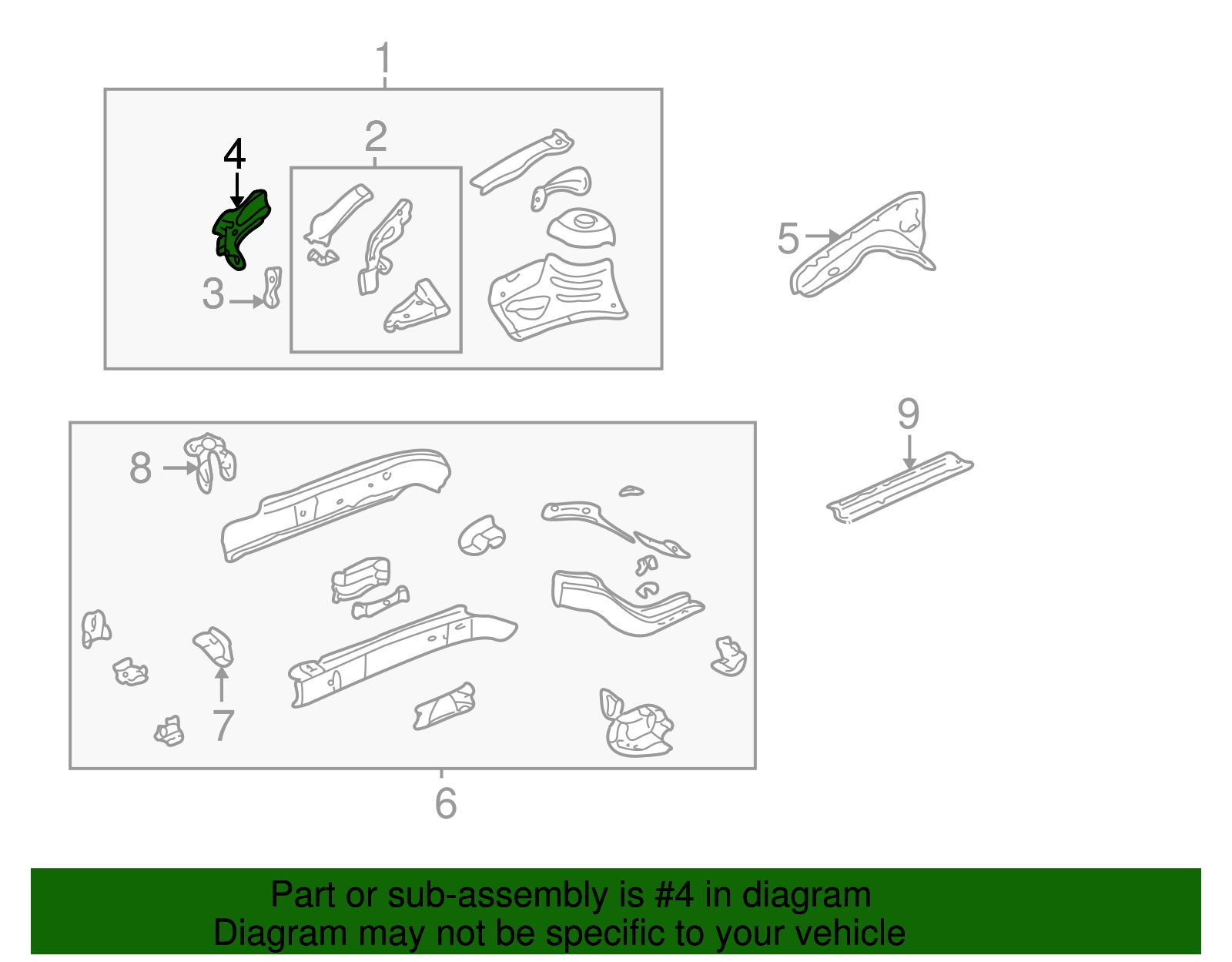 1
2
4
3
5
9
8
7
6

Part or sub-assembly is #4 in diagram
Diagram may not be specific to your vehicle