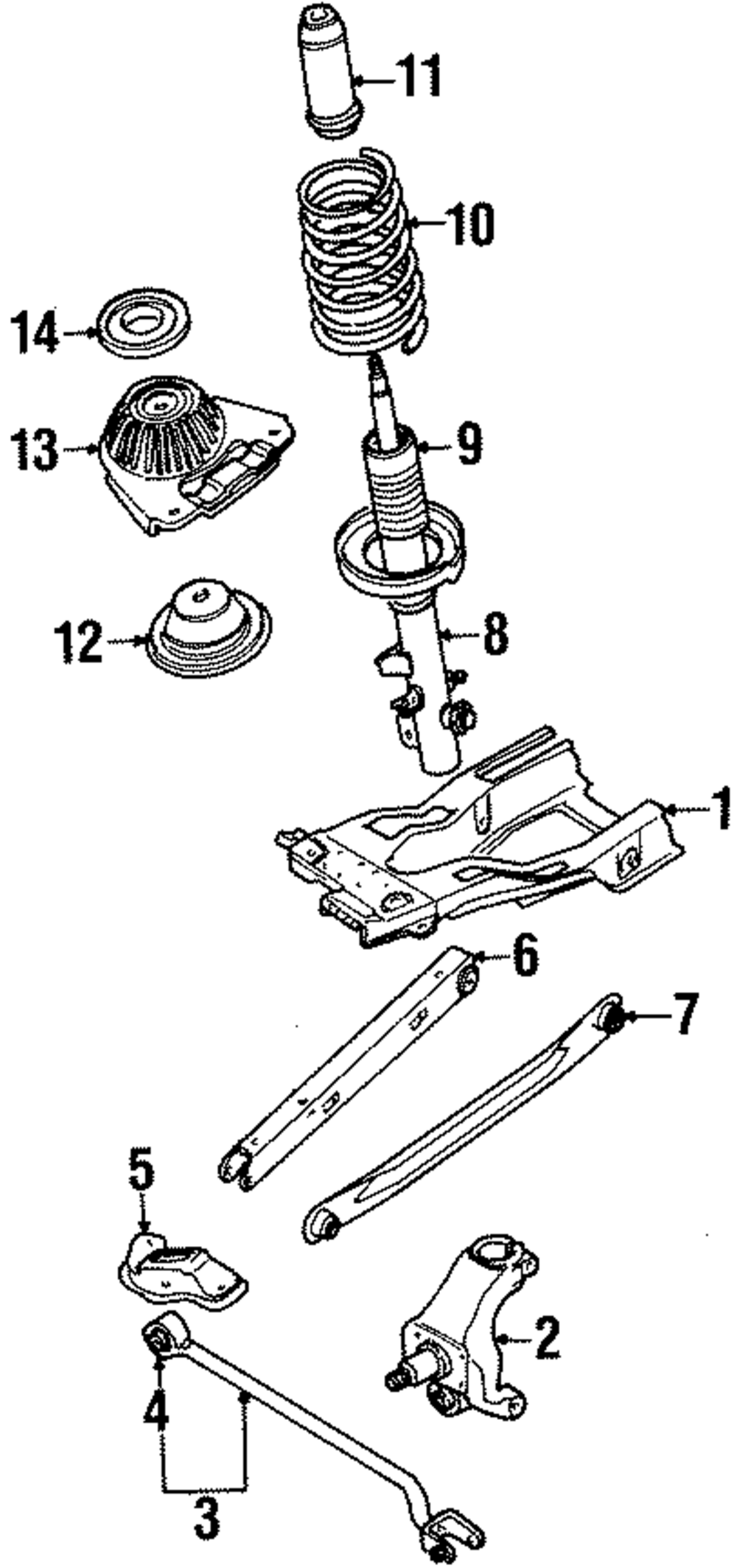 11
10
14
13
9
12
8
1
6
7
5
2
4
3