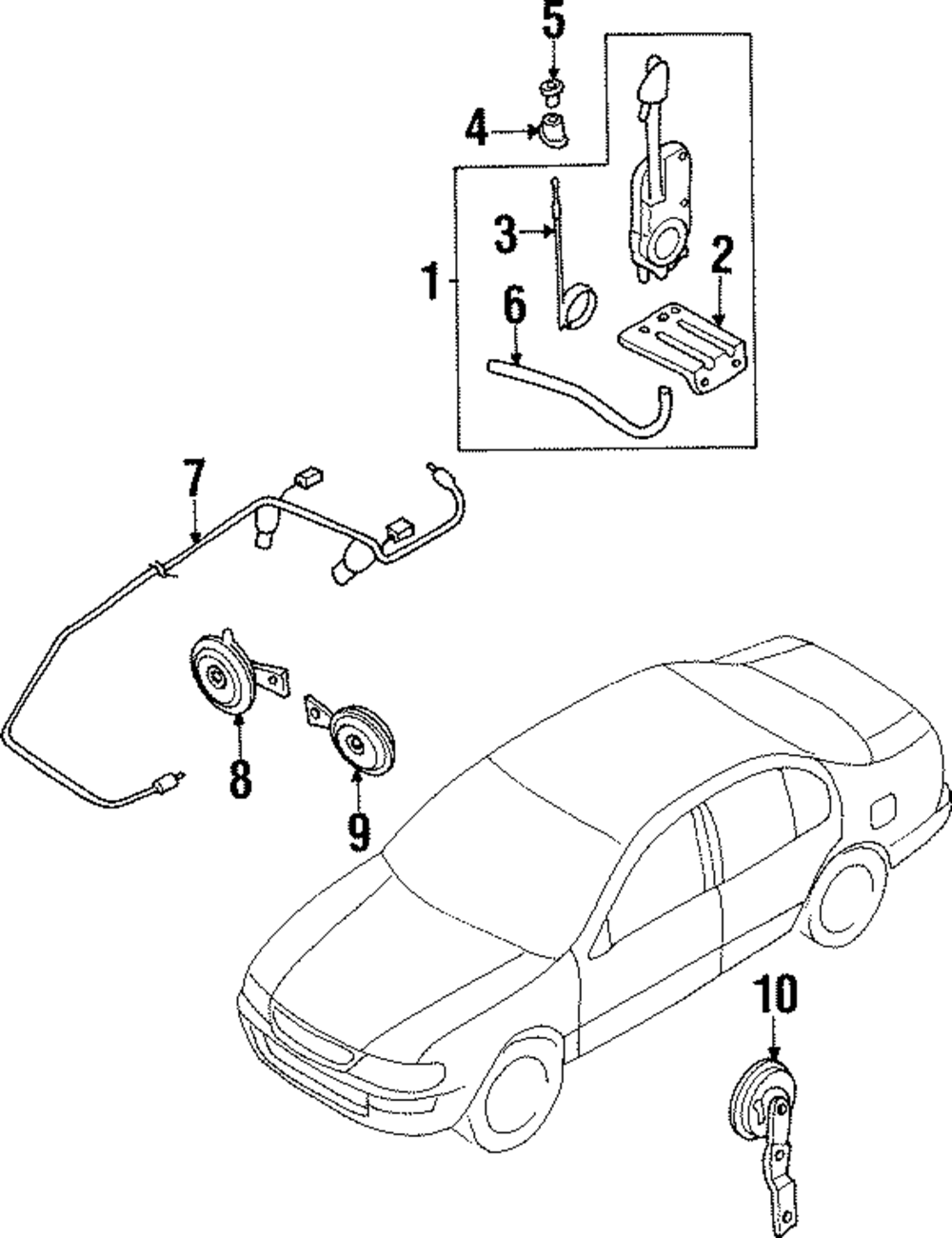 5
4
3
2
1
6
7
8
9
10