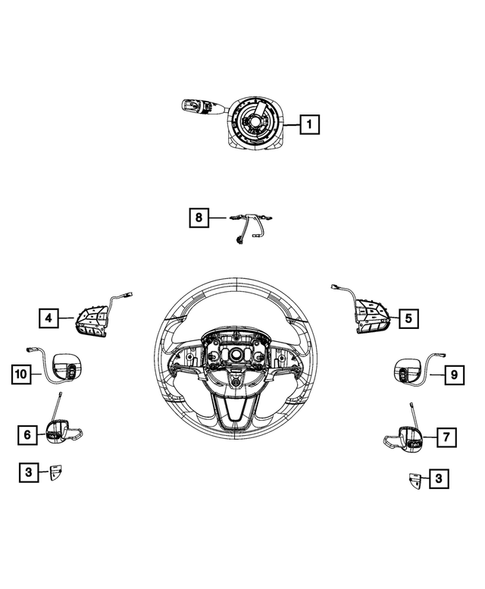 1
8
4
5
10
9
6
7
3
3