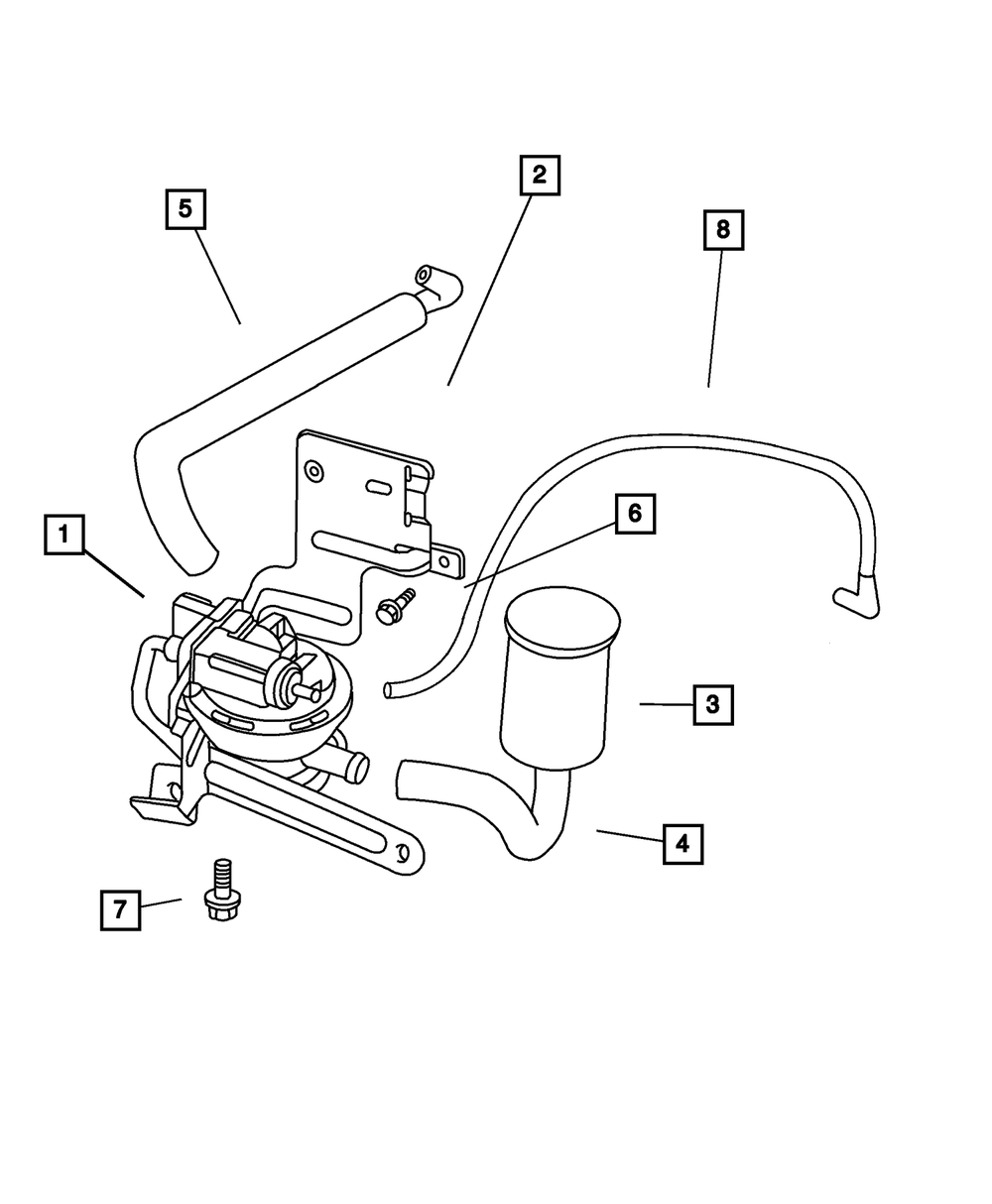 2
5
8
1
6
3
4
7