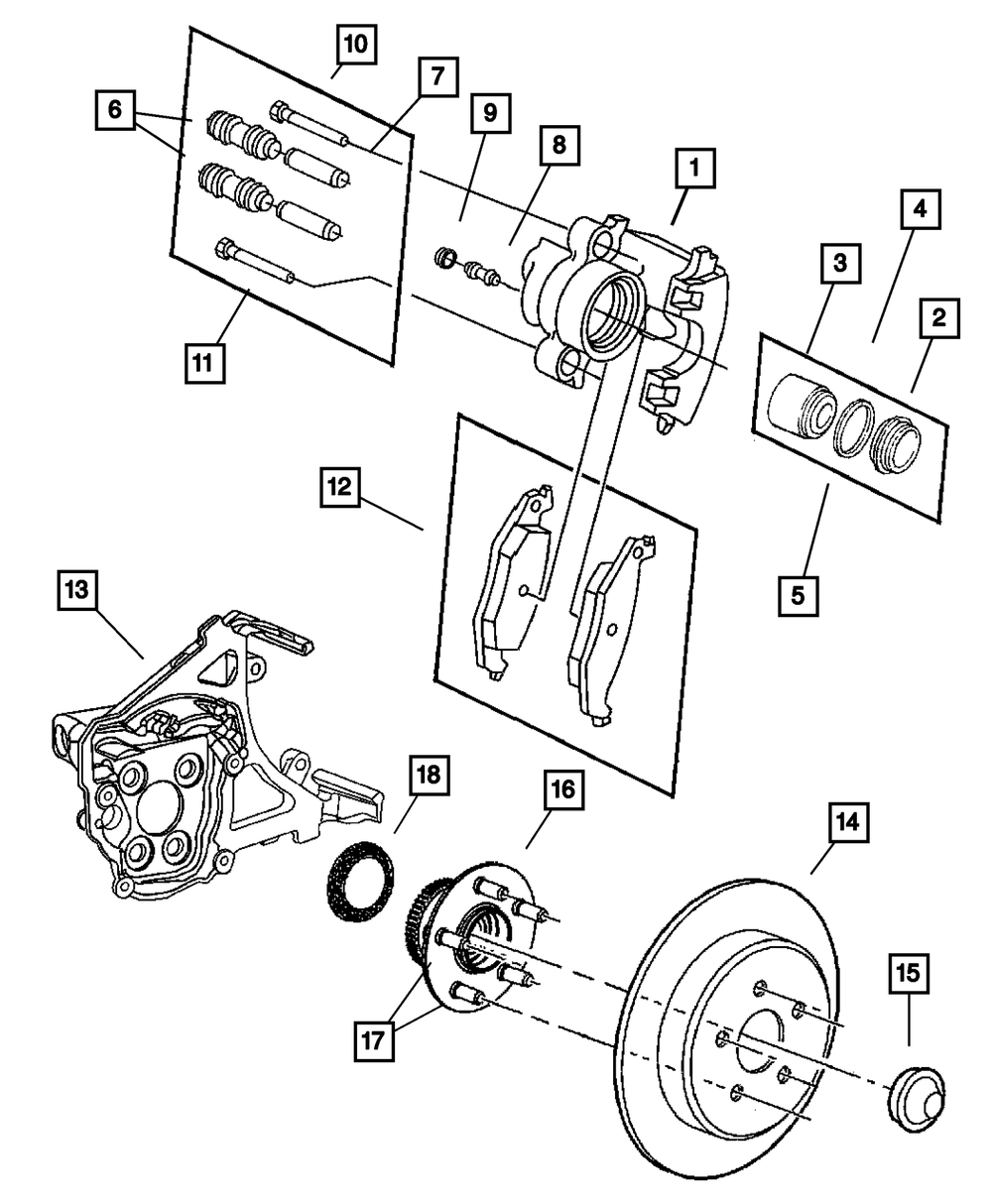 10
6
7
9
8
1
4
3
2
11
12
5
13
18
16
14
15
17