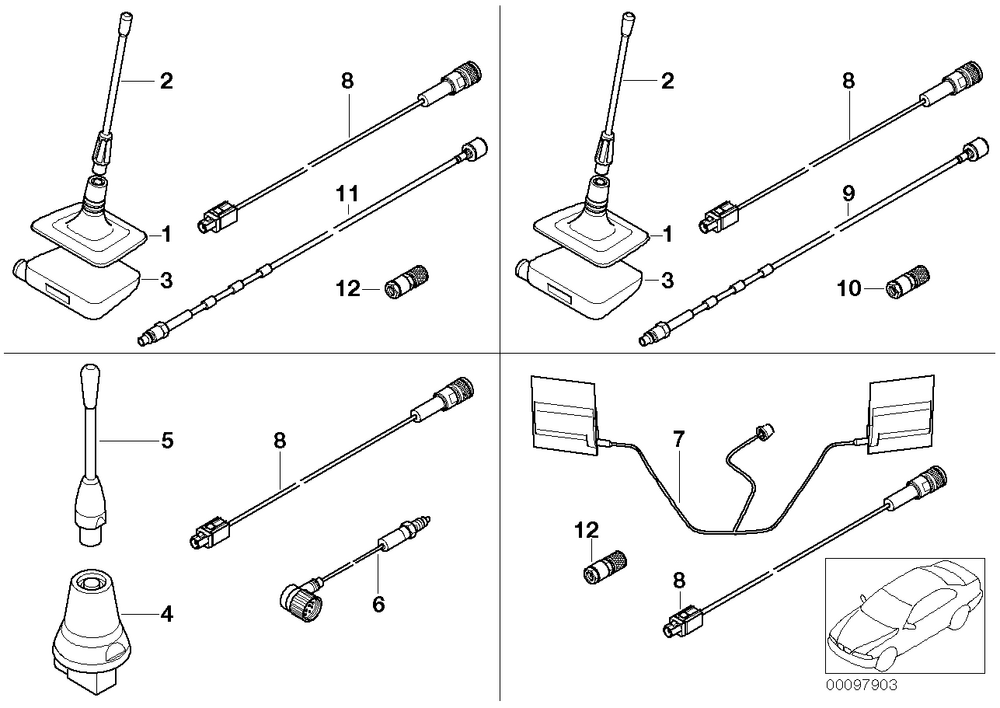 2
8
11
1
3
12
2
8
9
1
3
10
5
8
6
4
7
12
8
00097903