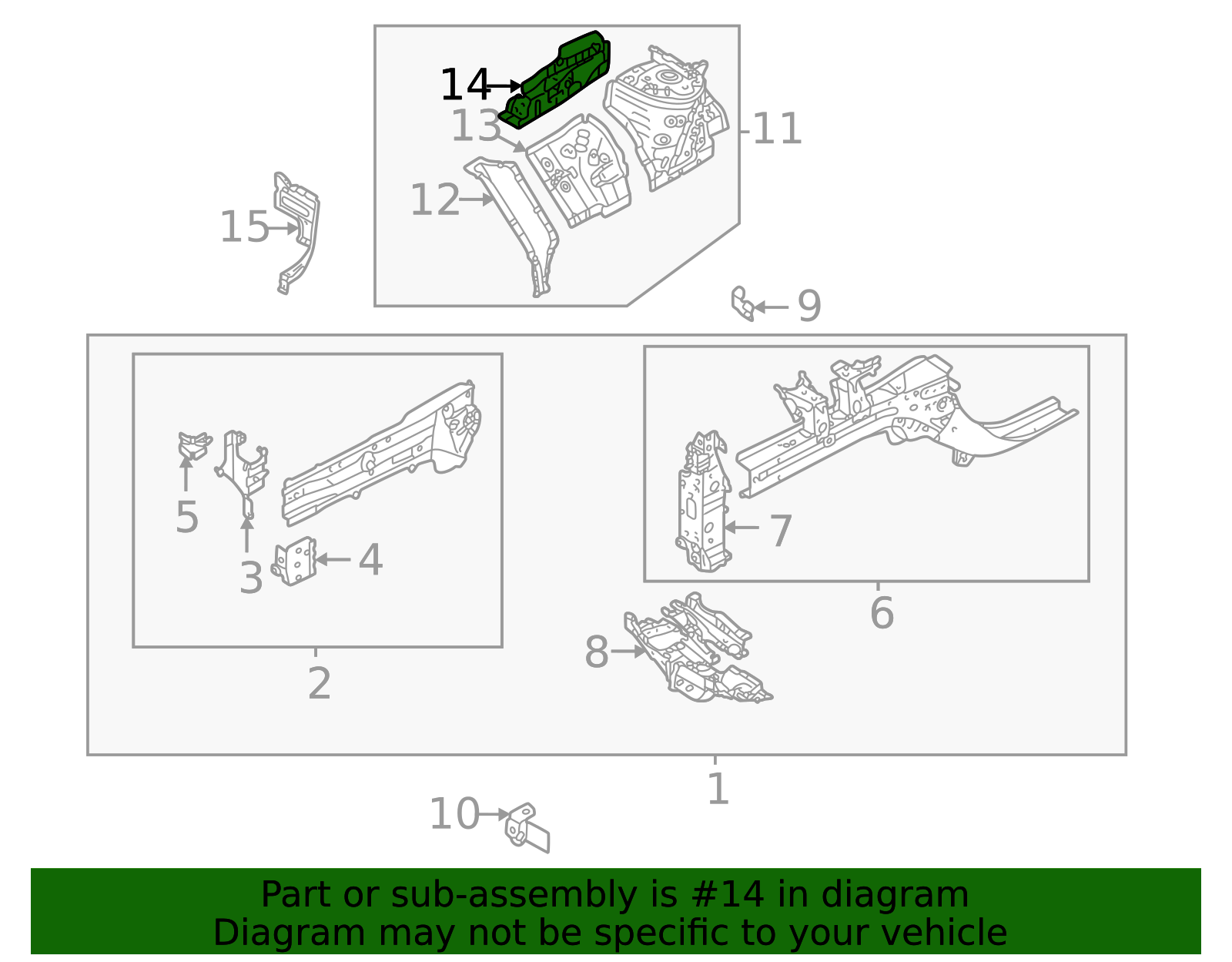 14
13
11
12
15
9
5
3
4
2
7
6
8
1
10

Part or sub-assembly is #14 in diagram
Diagram may not be specific to your vehicle